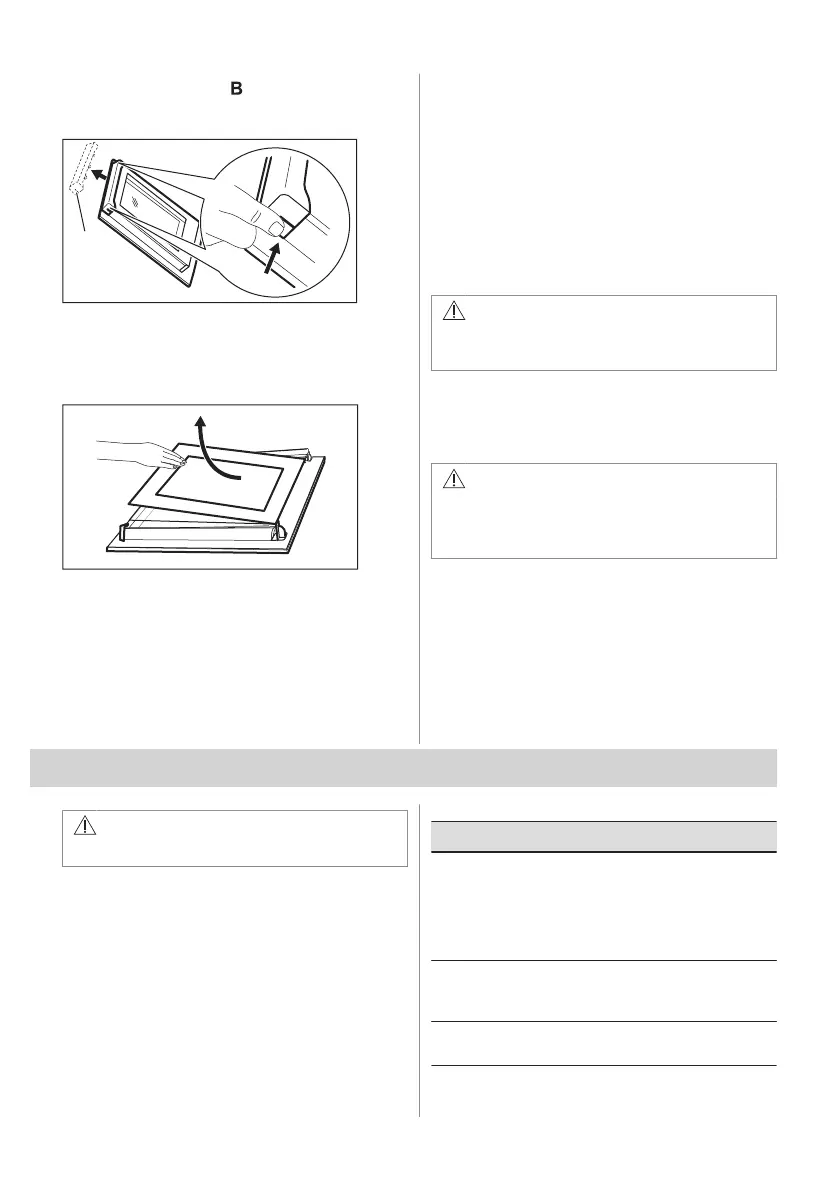 B