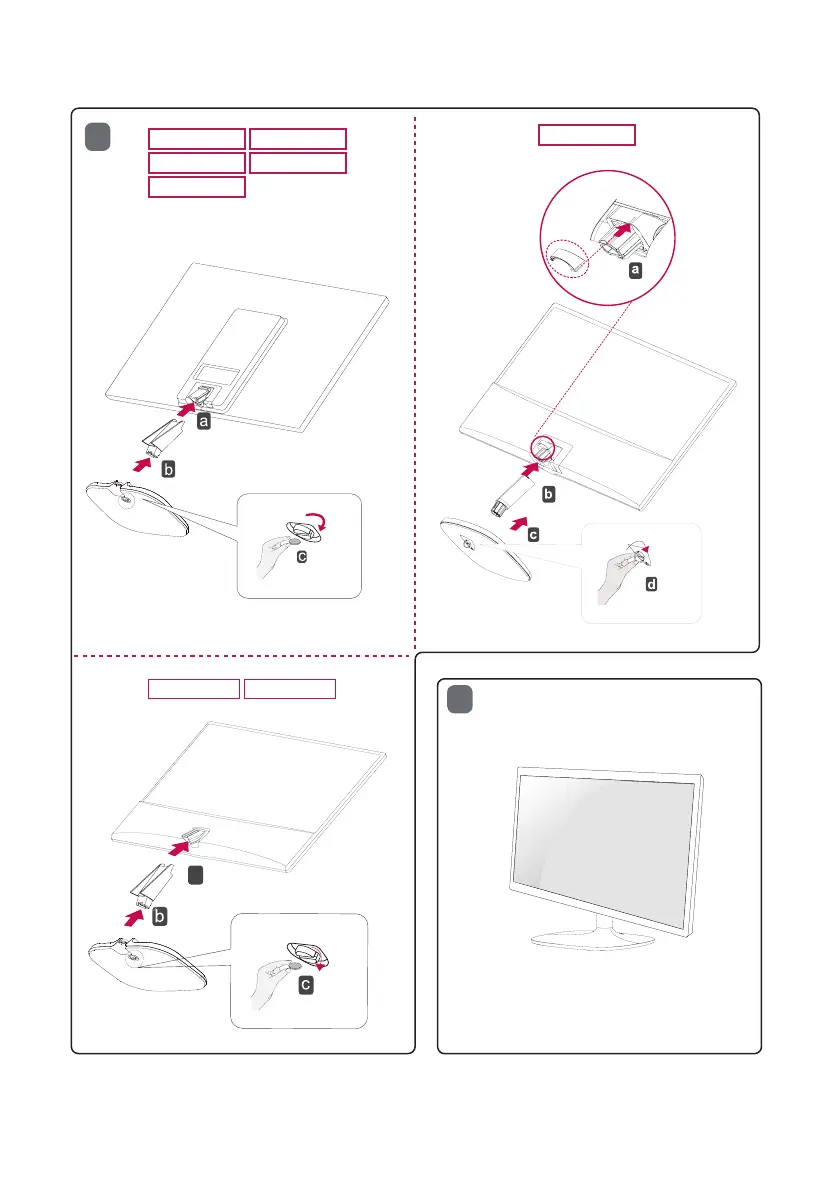 a

b

c

a

b

c

d

b

c