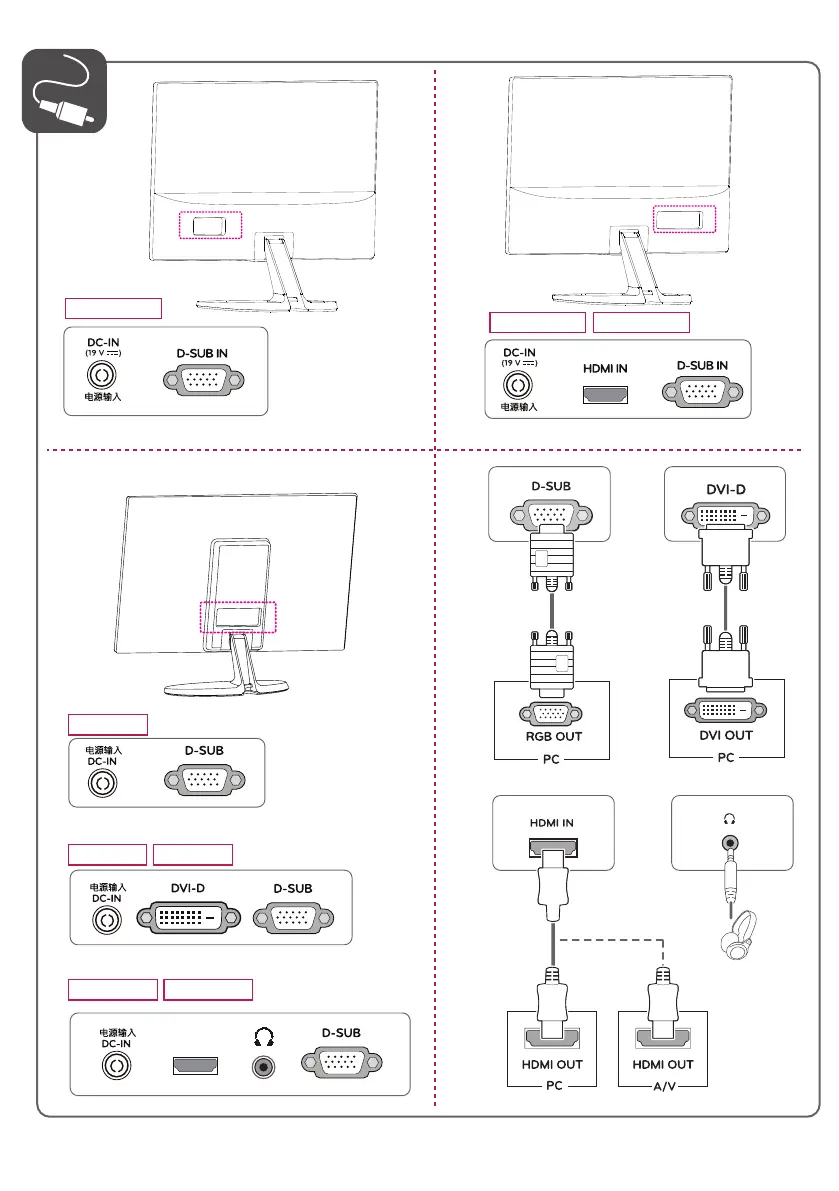 DC-IN
(19 V ⎓)
电源输入

D-SUB IN

DC-IN
(19 V ⎓)
电源输入

HDMI IN

D-SUB IN

电源输入
DC-IN

D-SUB

电源输入
DC-IN

DVI-D

D-SUB

电源输入
DC-IN

D-SUB

D-SUB

RGB OUT

PC

DVI-D

DVI OUT

PC

HDMI IN

HDMI OUT

PC

HDMI OUT

A/V