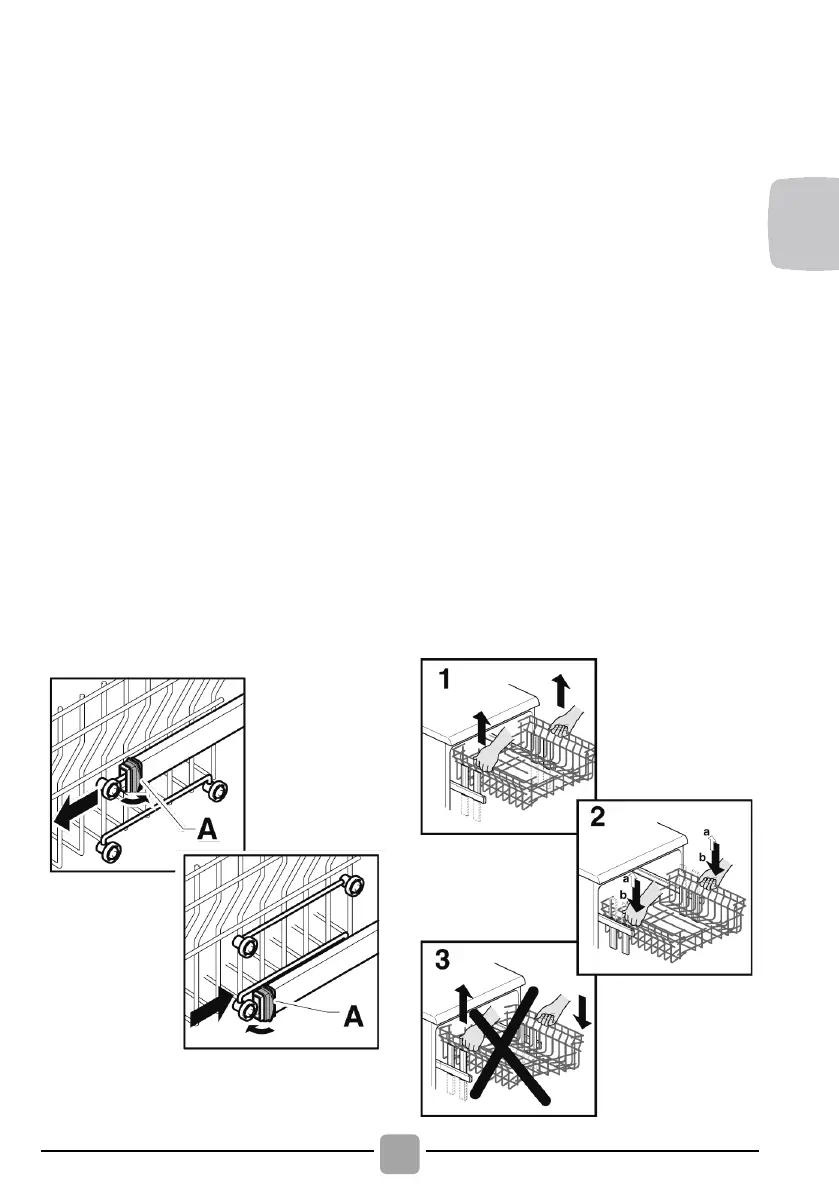 A

A

1

2

a

b

a

b

3