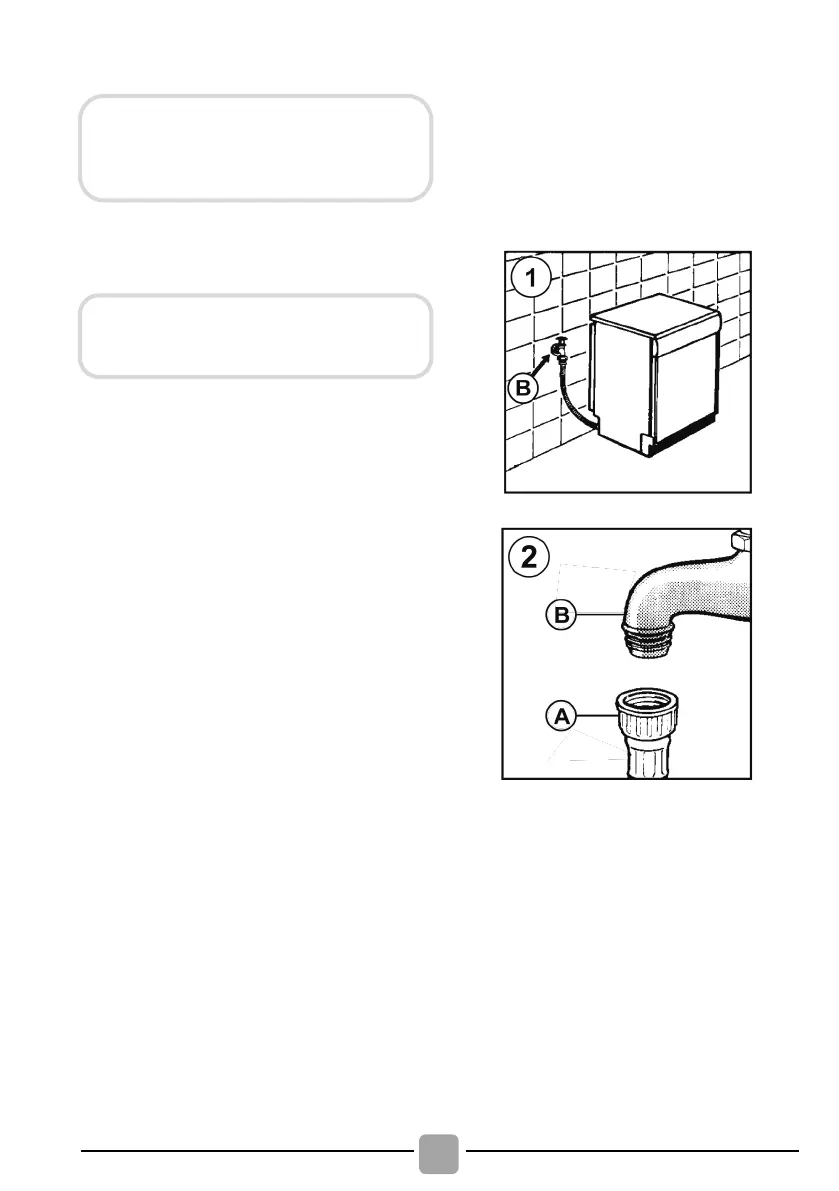 1

B

2

B

A