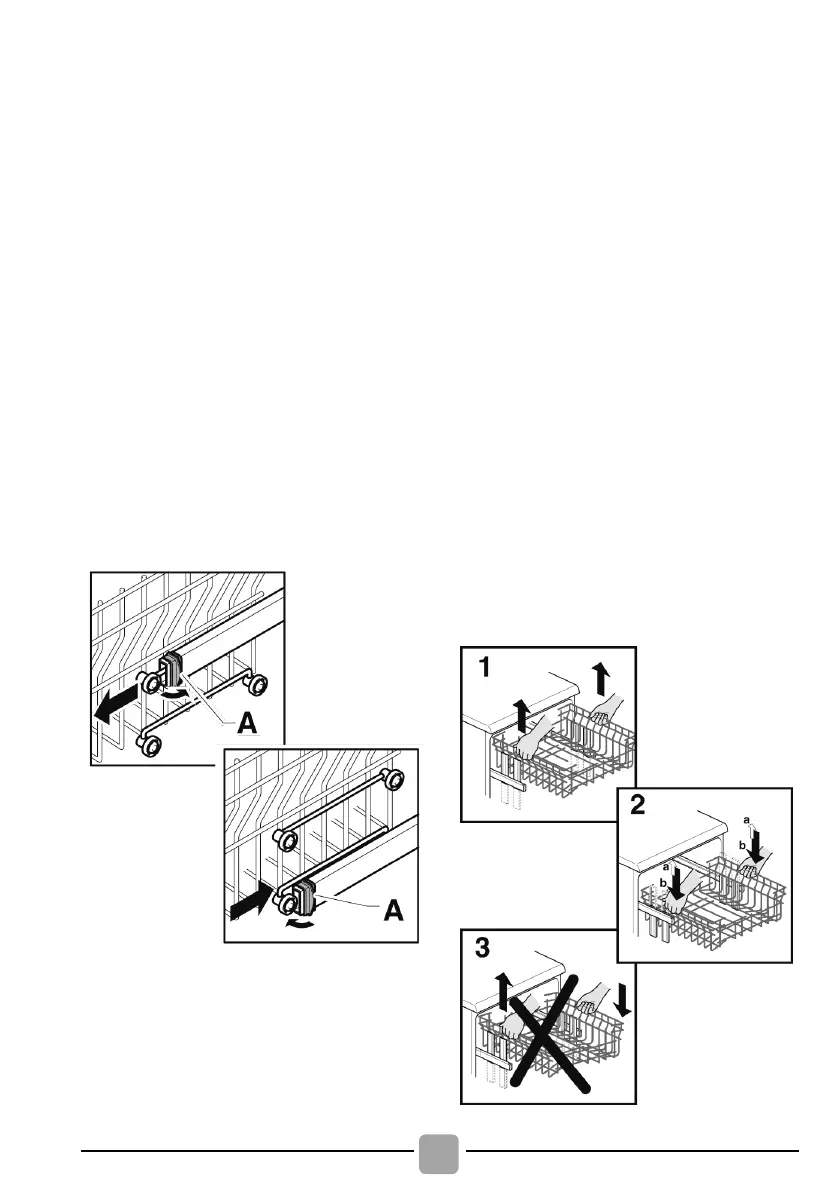 A

A

1

2

a

b

a

b

3