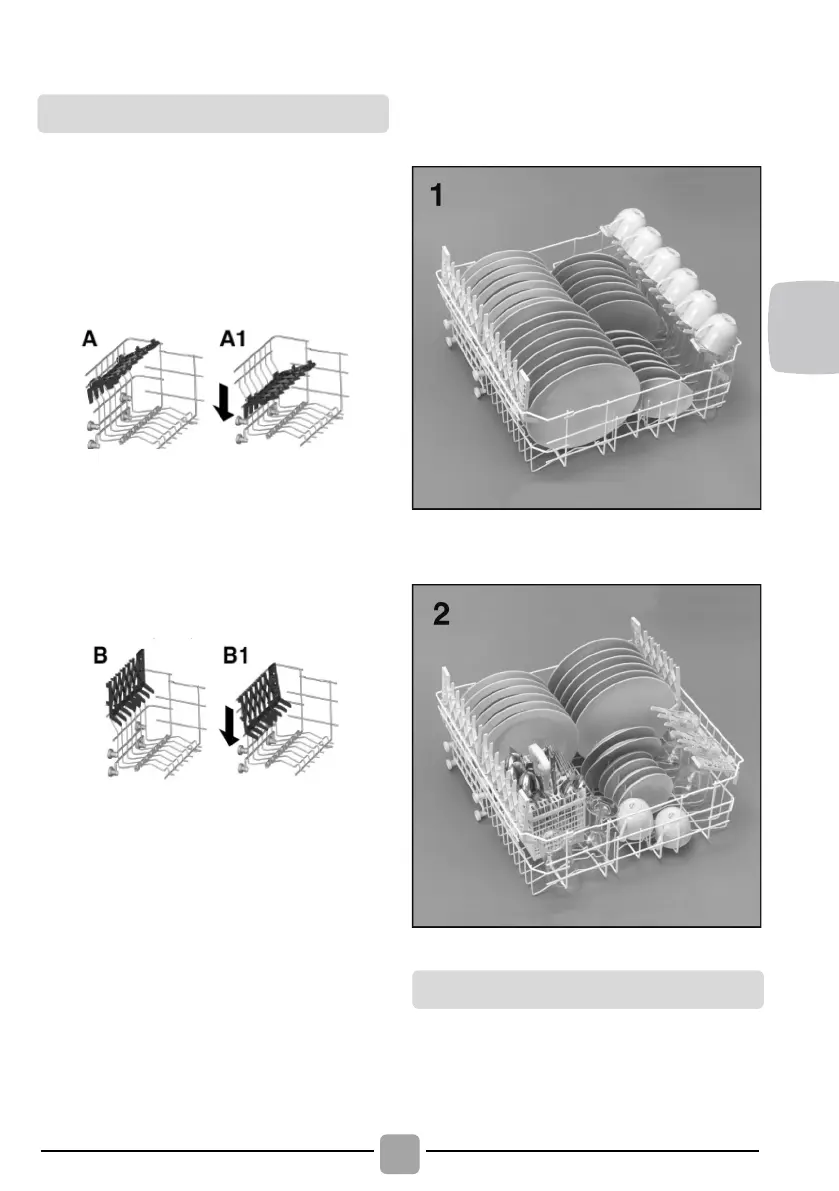 A

A1

B

B1

1

2