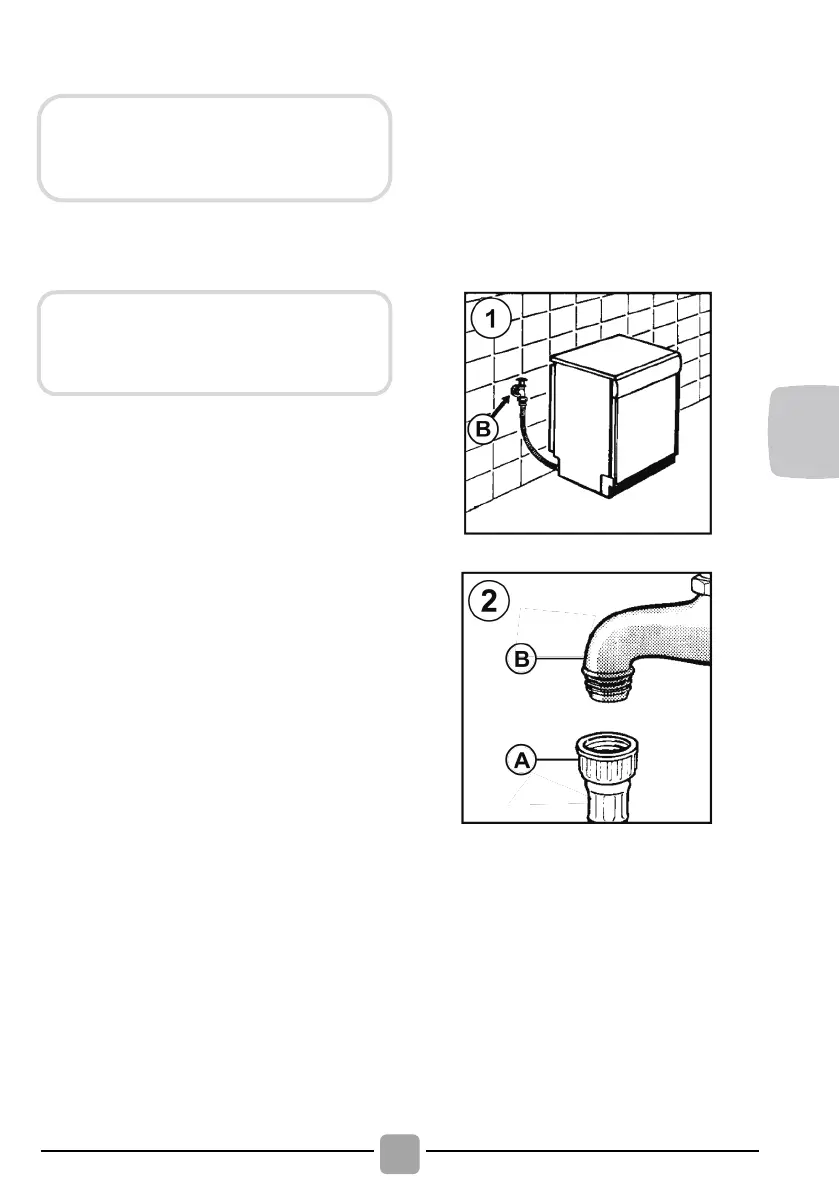 1

B

2

B

A