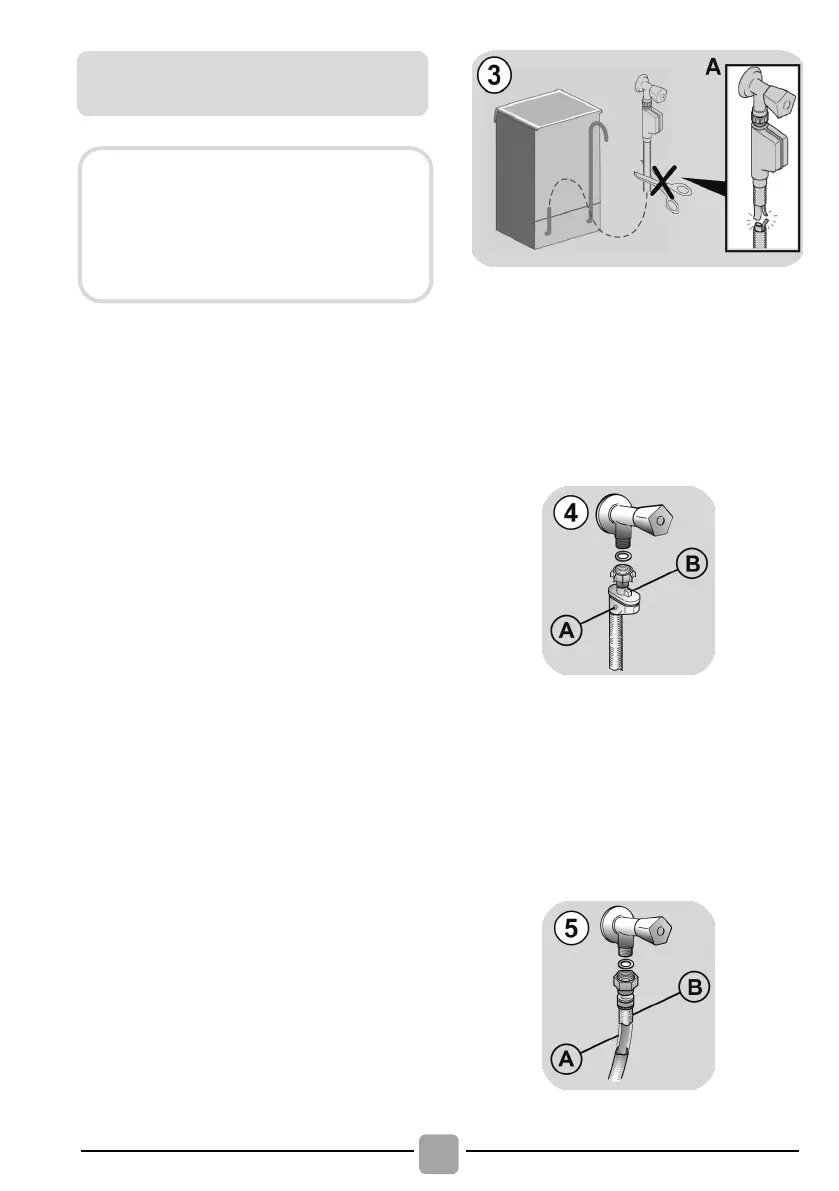 3

A

4

B

A

5

B

A