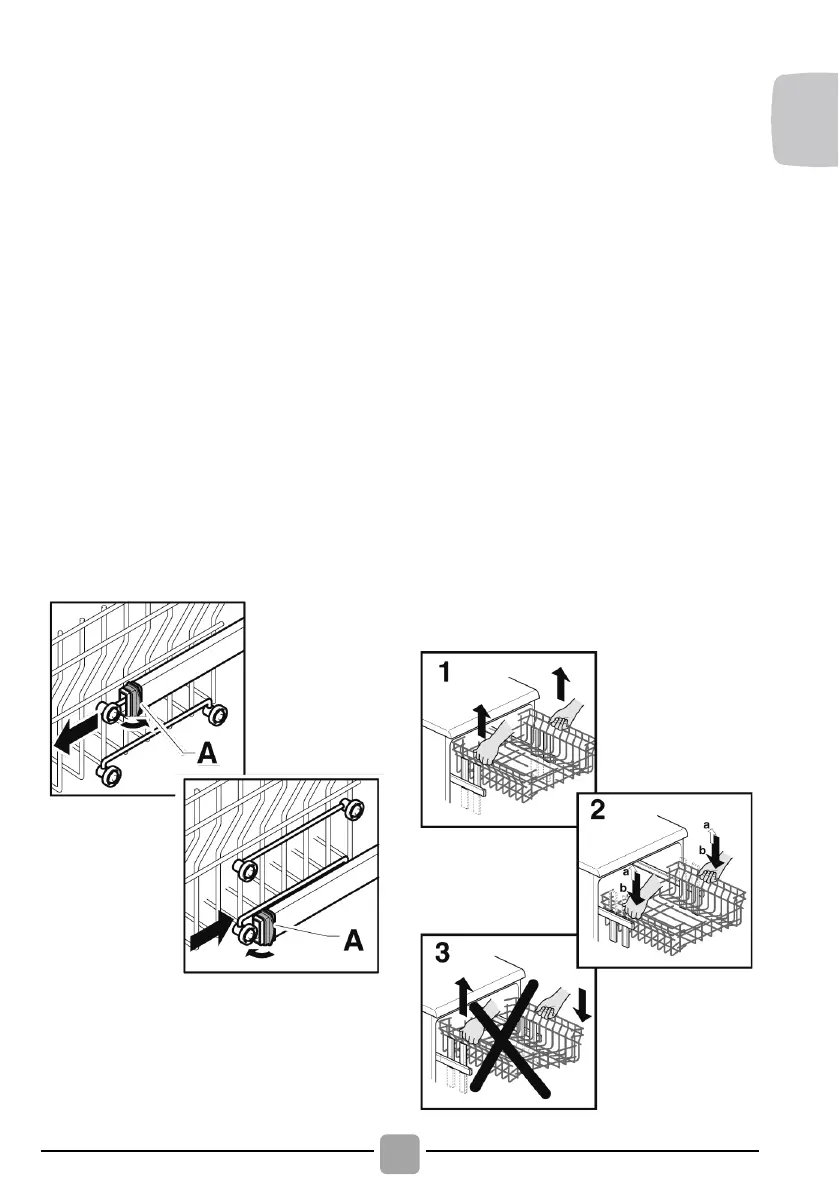 A

A

1

2

a

b

a

b

3