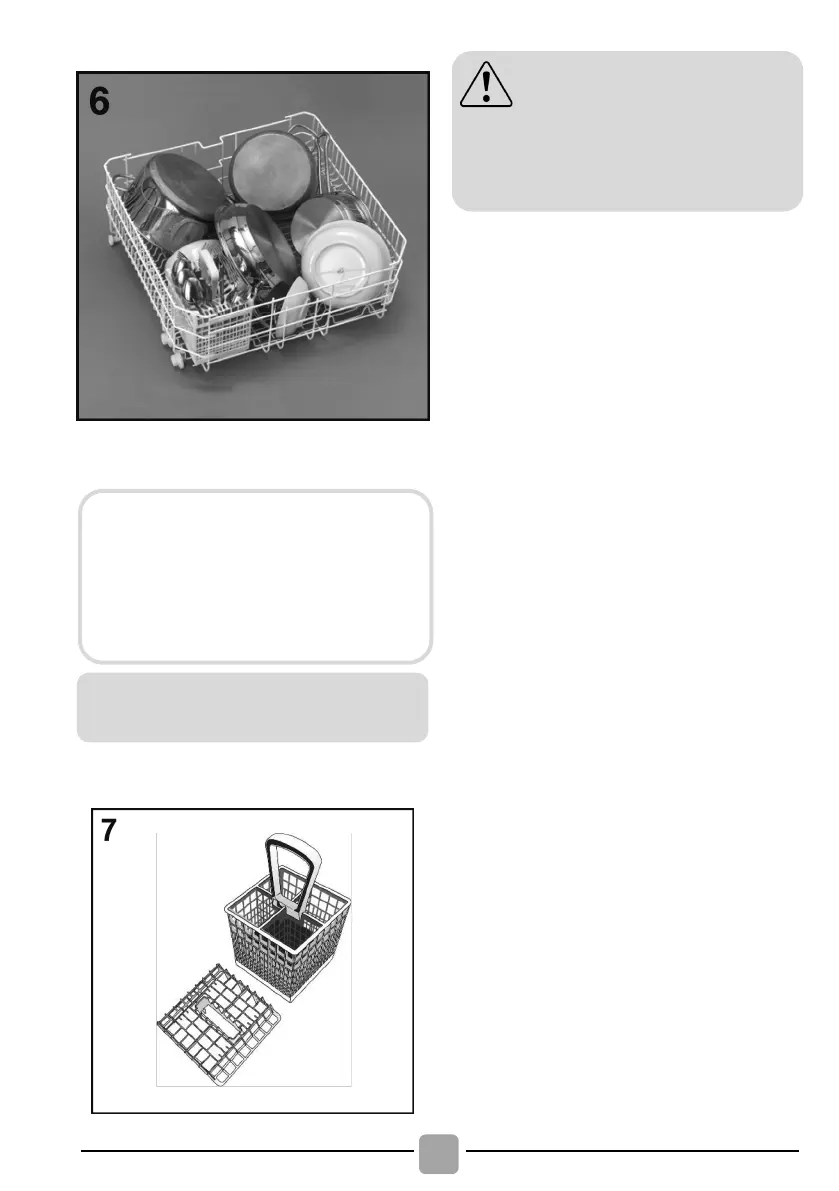 6

7