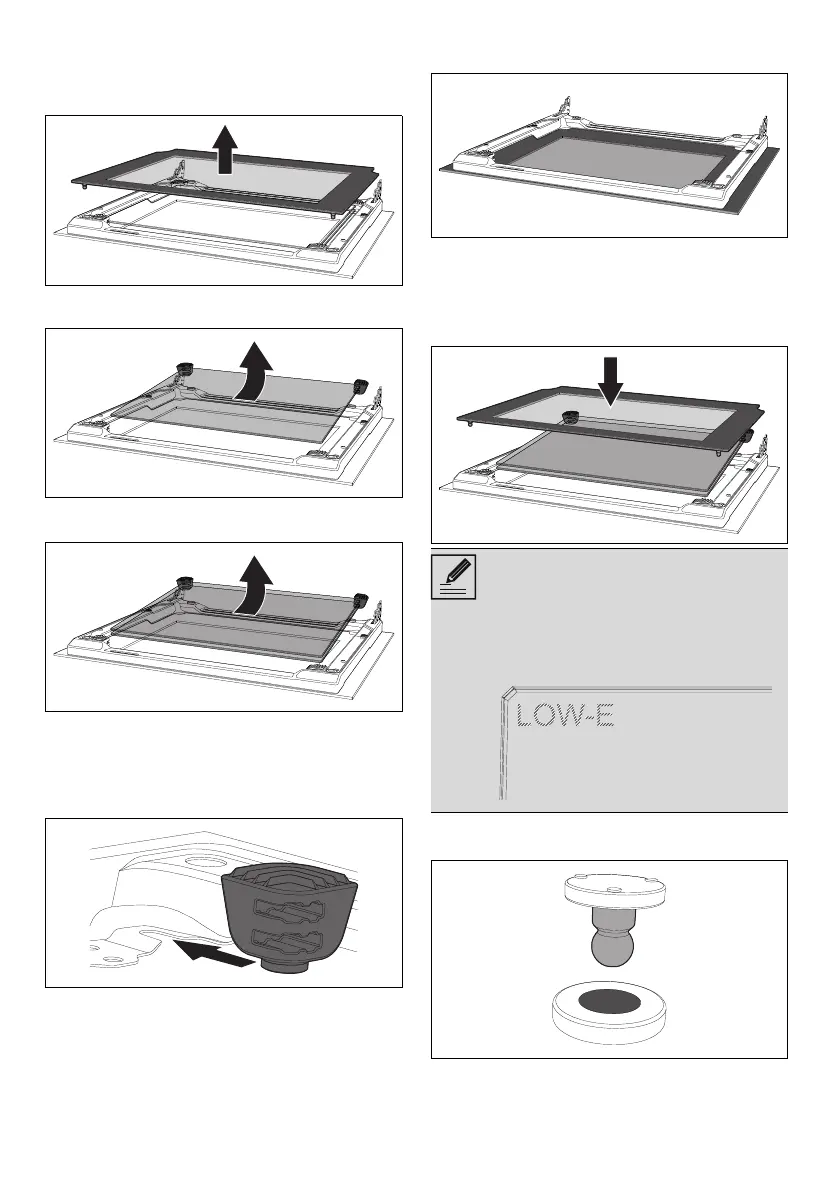 LOW-E