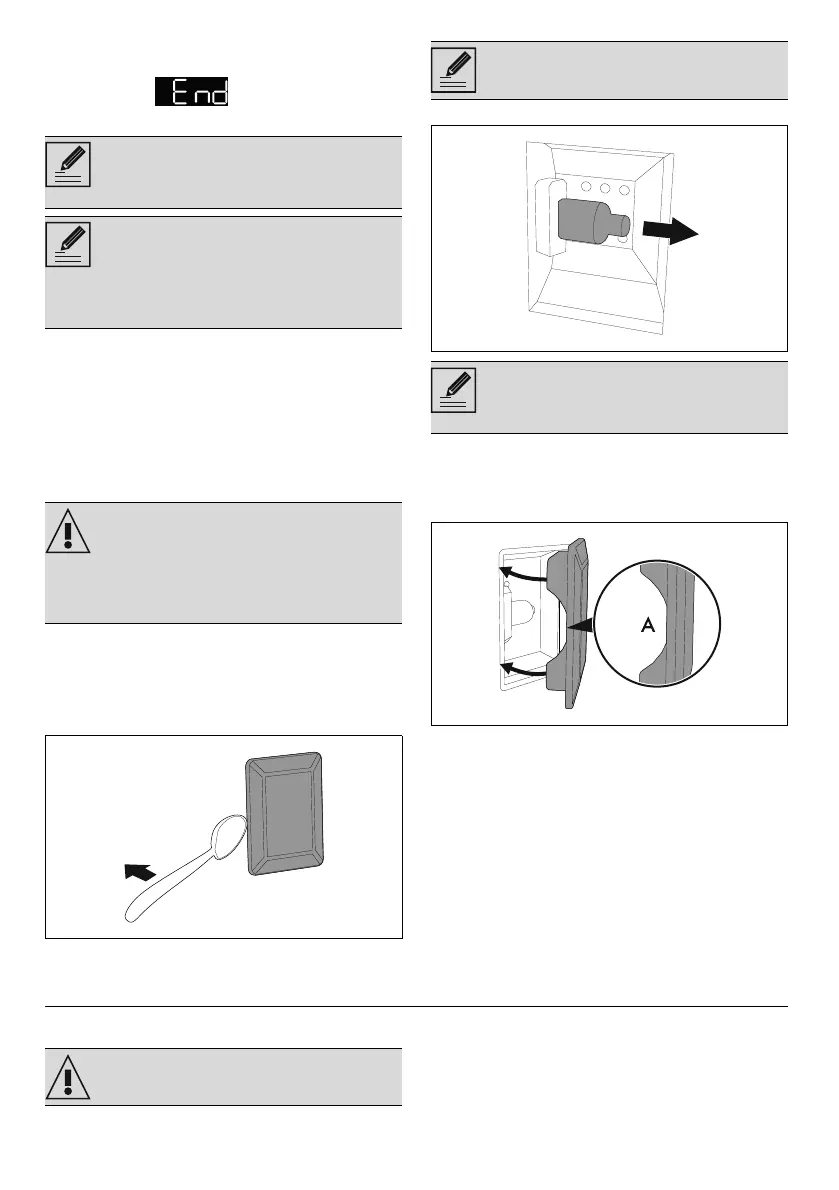 End

A