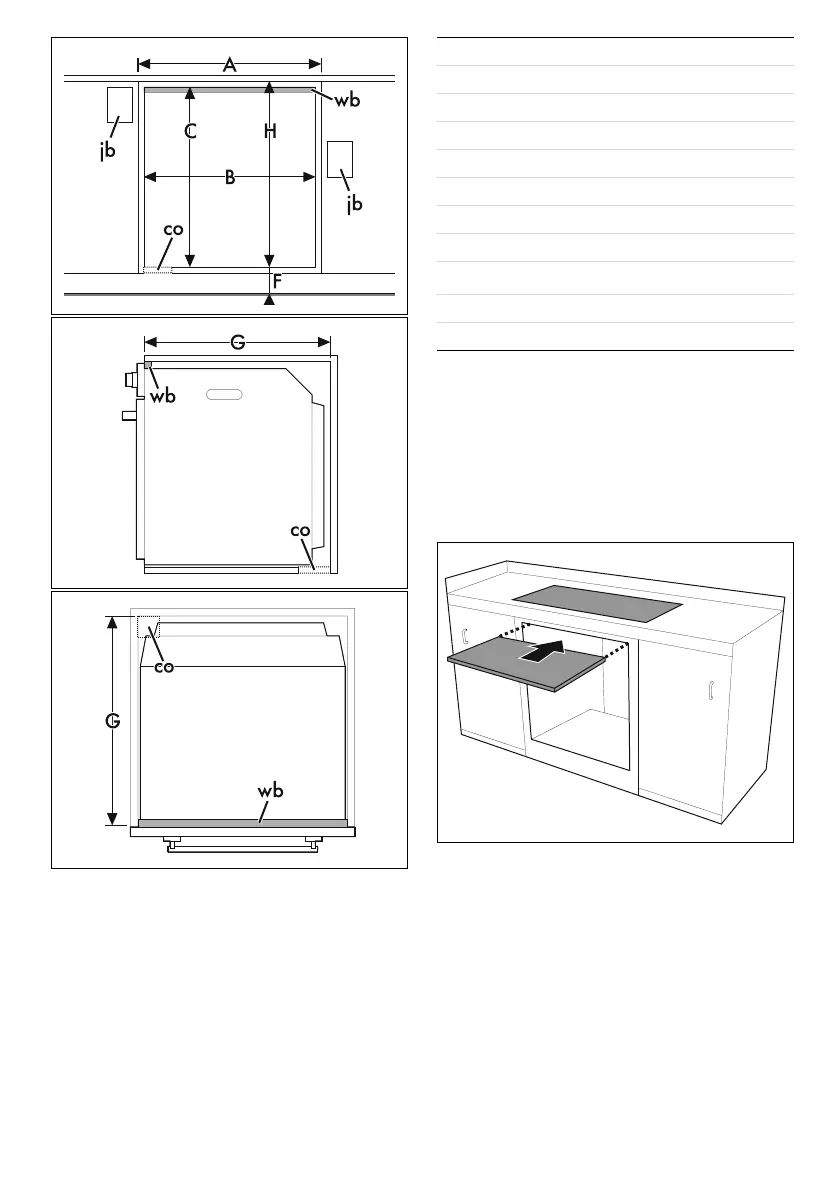 A

wb

C

H

jb

B

jb

co

F

G

wb

co

co

G

wb