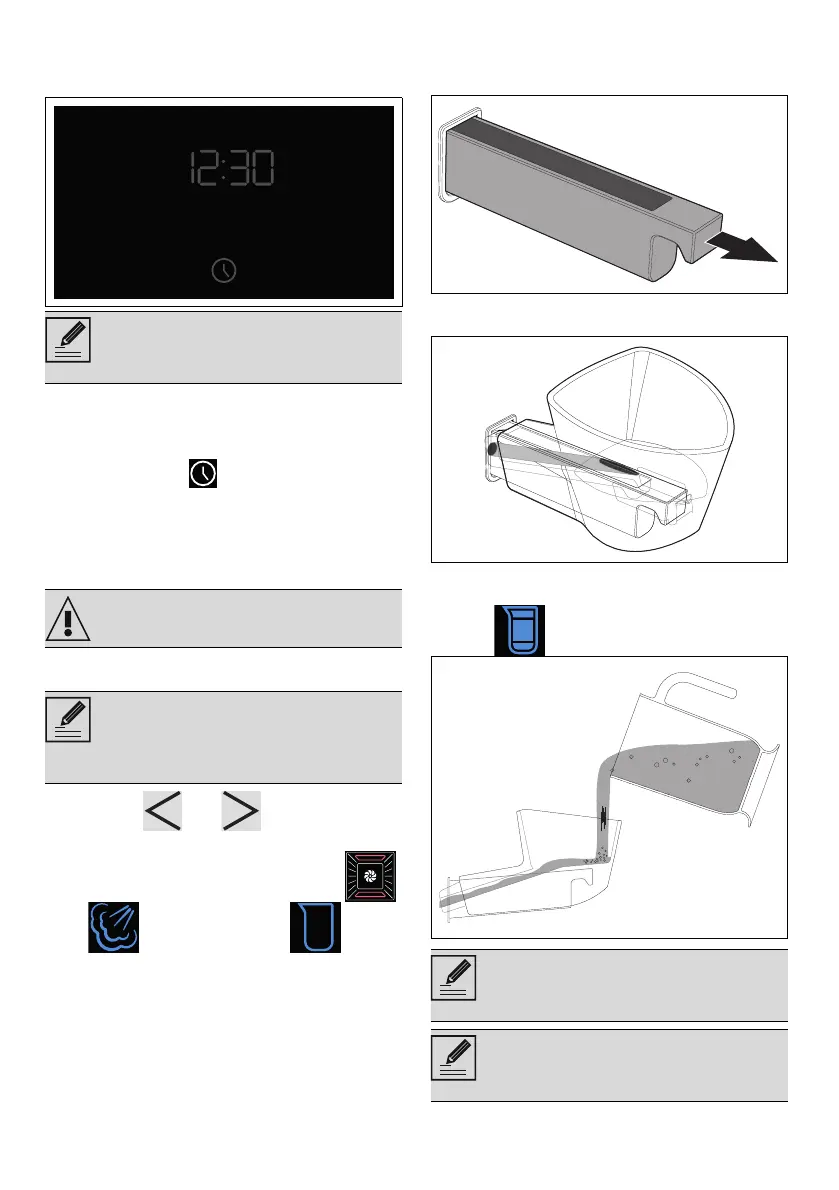 12:30