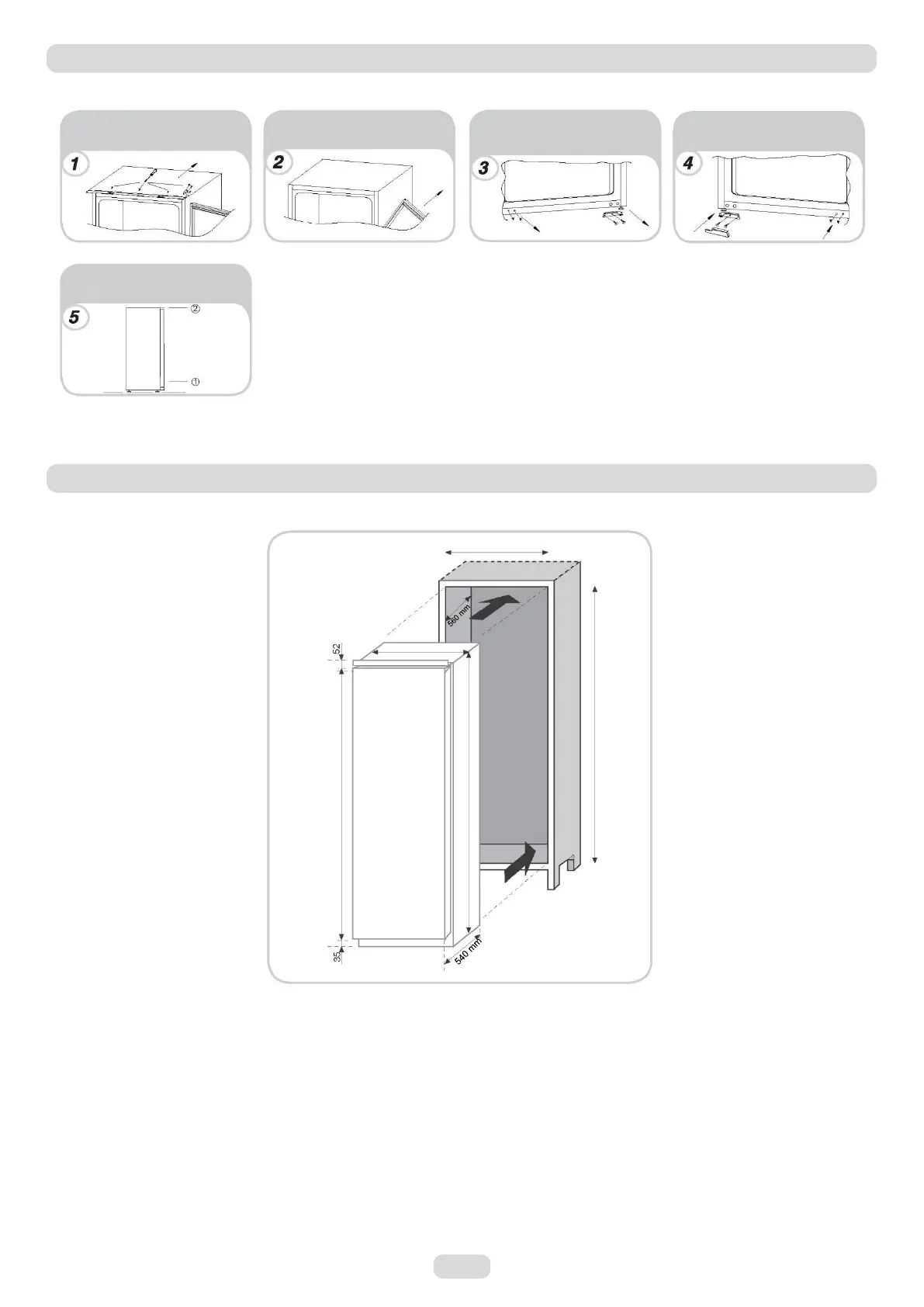 1

2

3

4

5

②

①

560 mm

52

35

540 mm