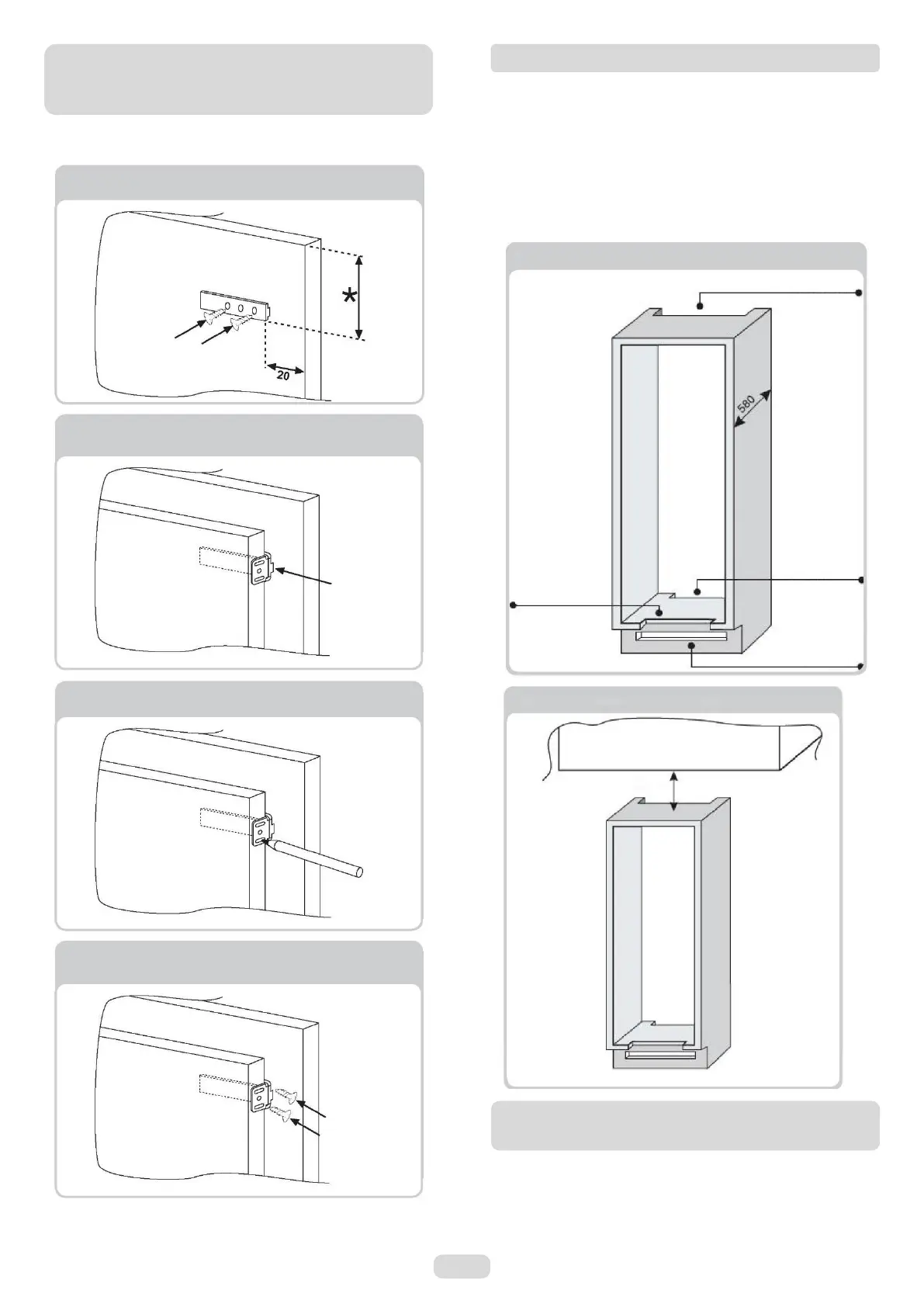 *

20

580