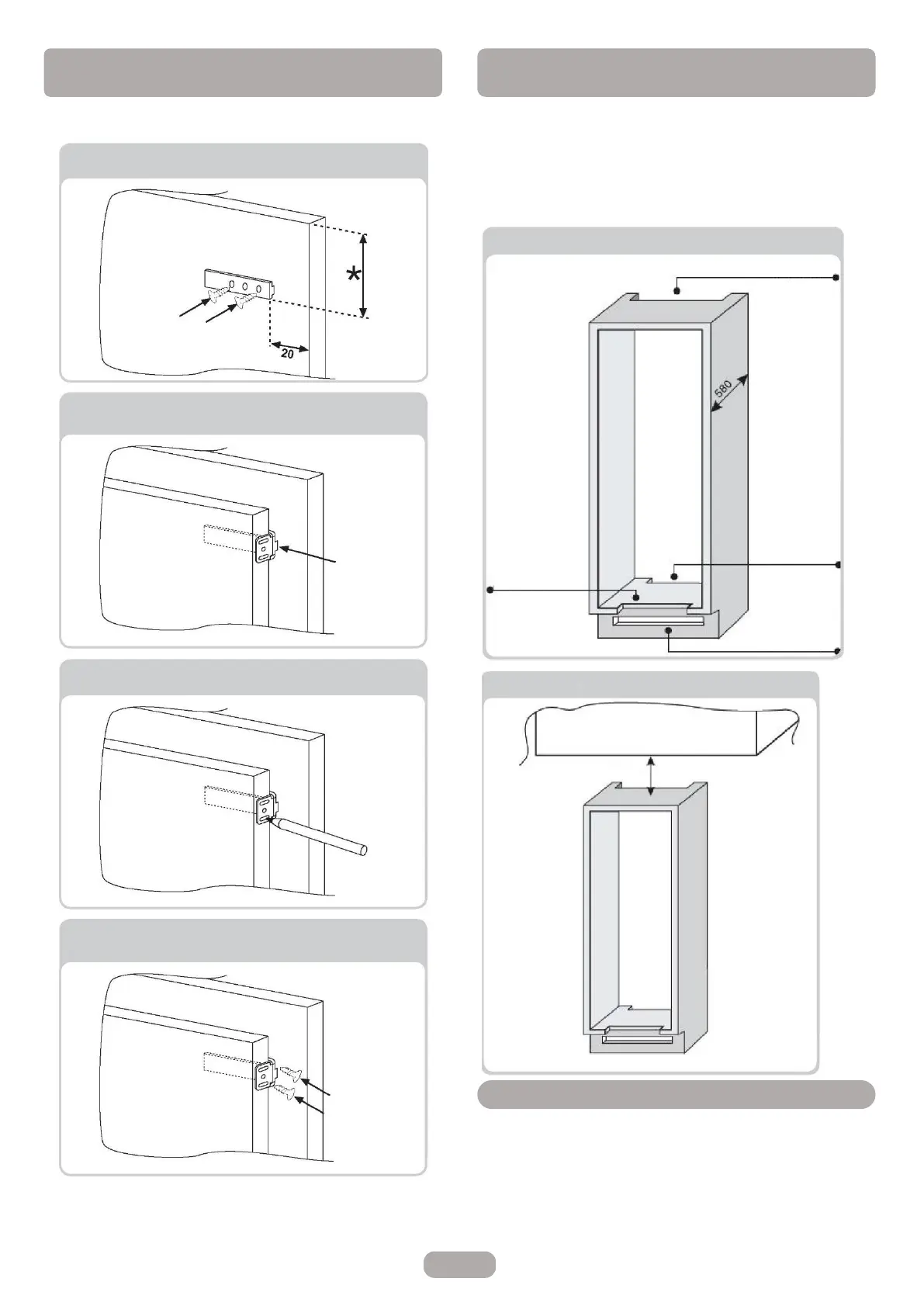 *

20

580