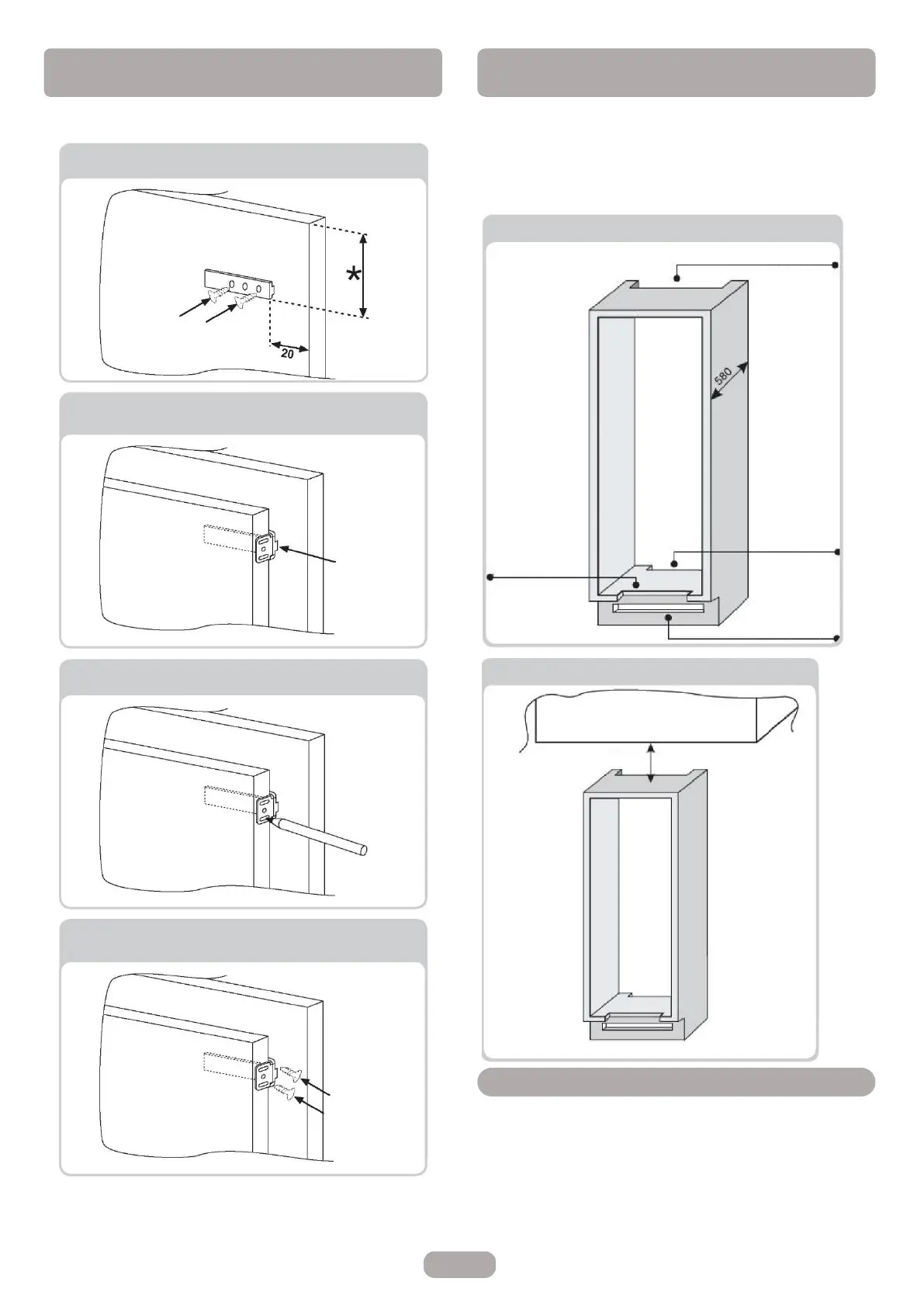 *

20

580