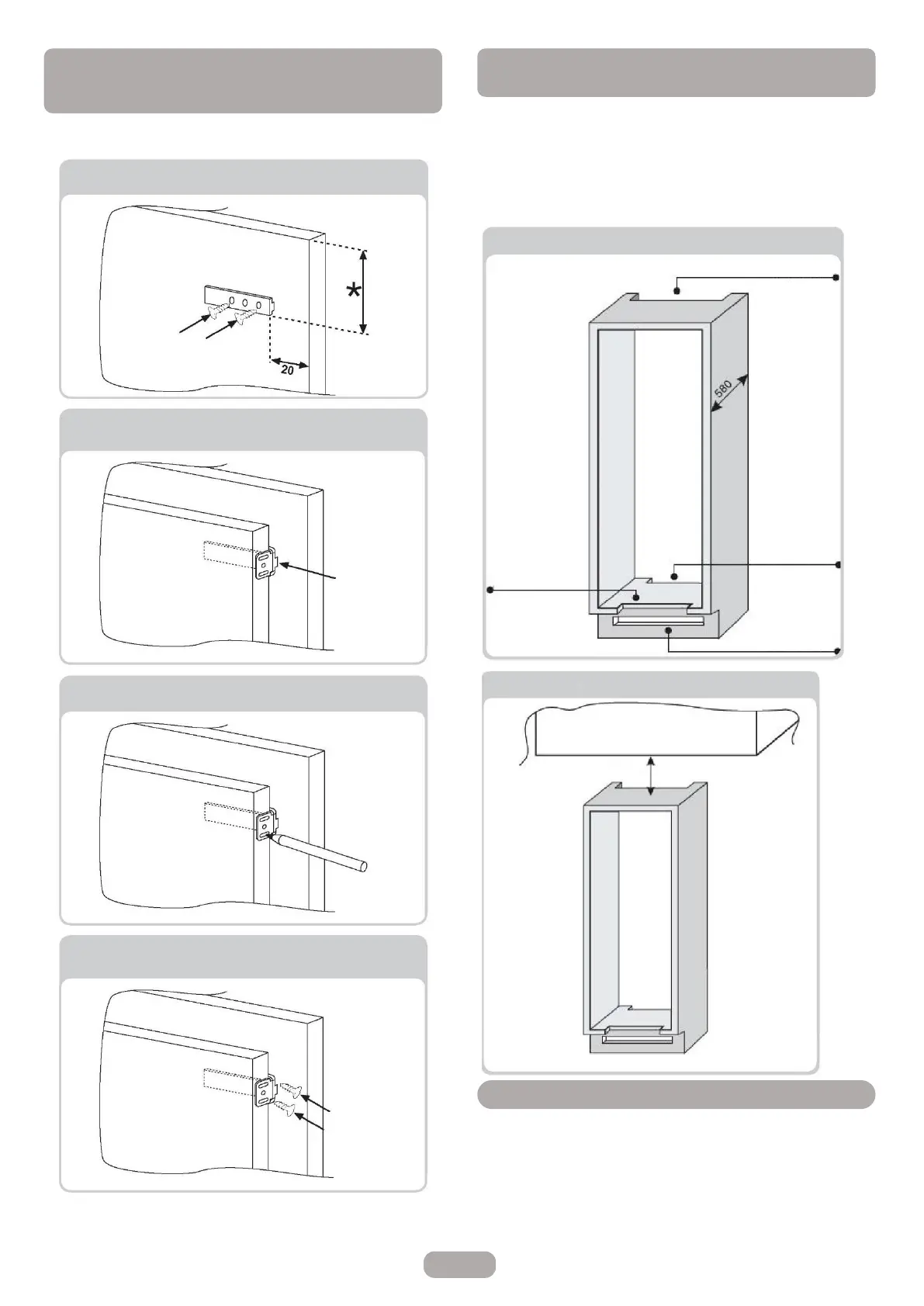 *

20

580