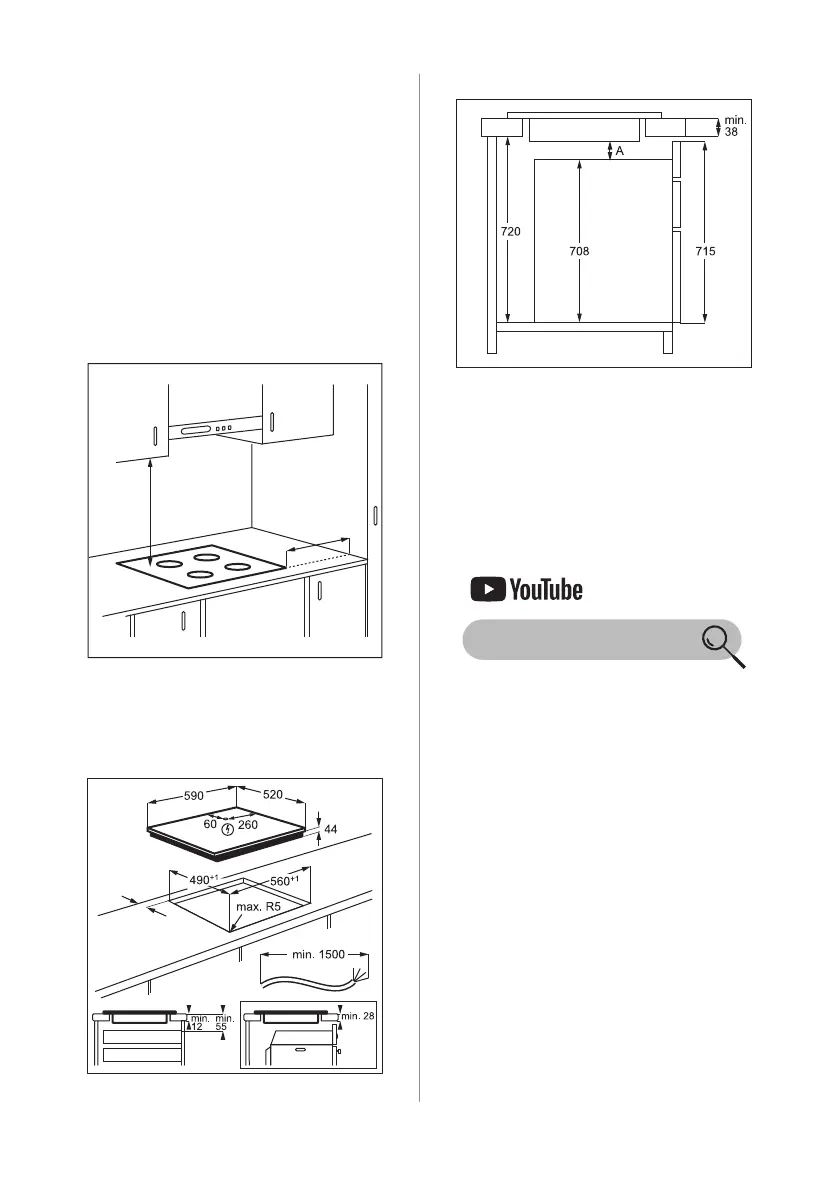 590
520
60
260
44
$490^{+1}$
$560^{+1}$
max. R5
min. 1500
min. 12
min. 55
min. 28

min. 38
A
720
708
715

YouTube