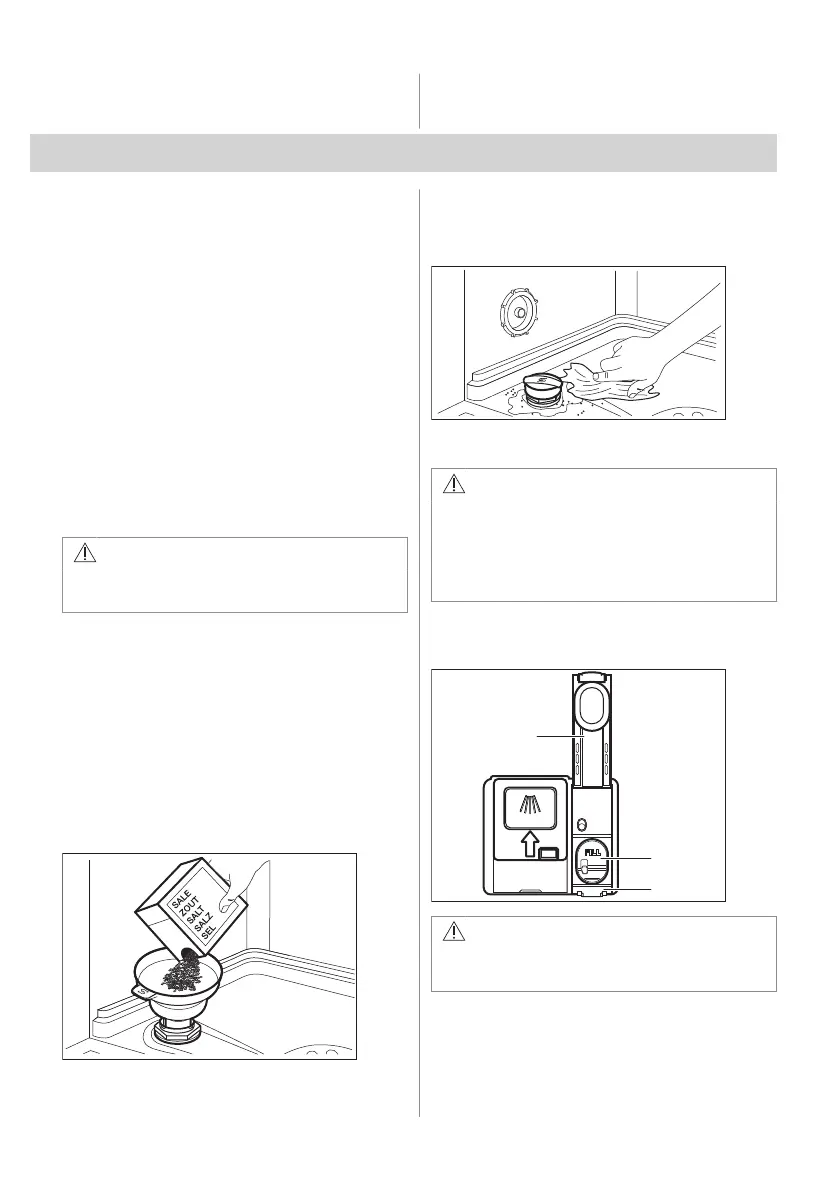 SALE
ZOUT
SALT
SALZ
SEL

FILL