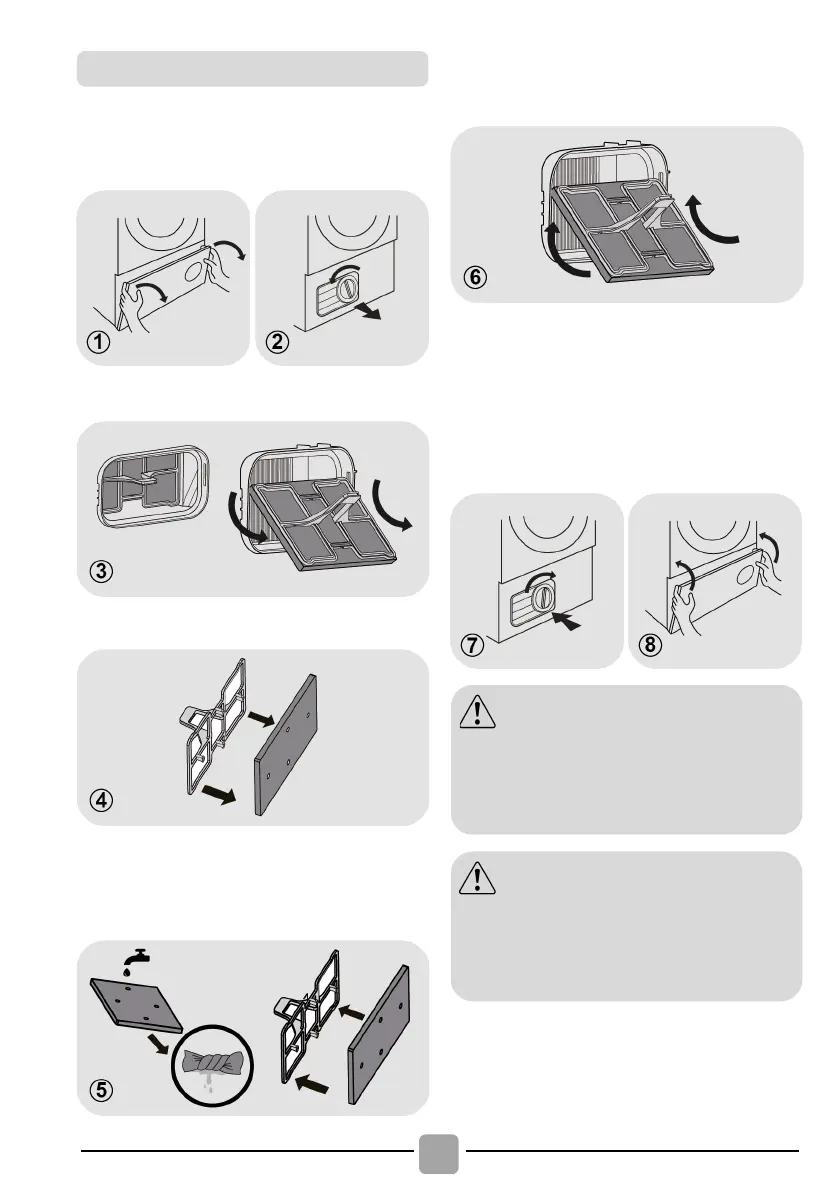 ①

②

③

④

⑤

⑥

⑦

⑧