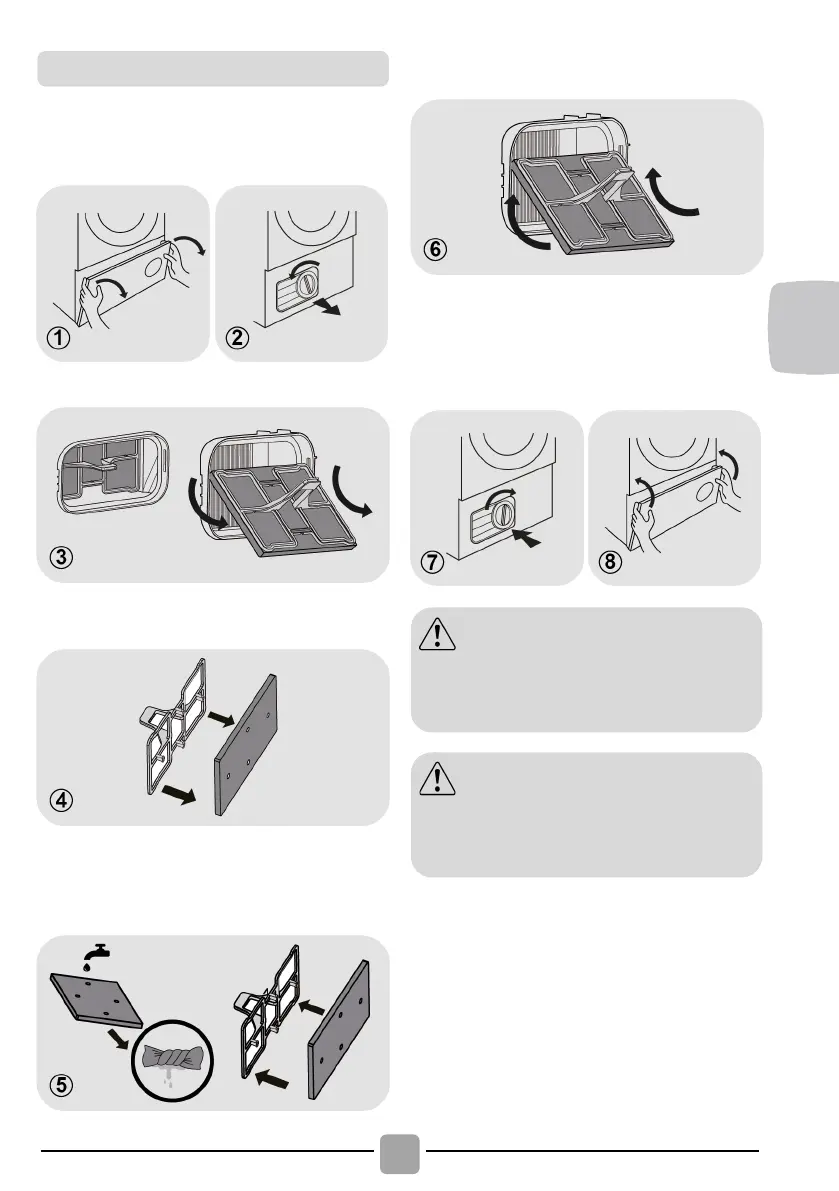 ①
②
③
④
⑤
⑥
⑦
⑧