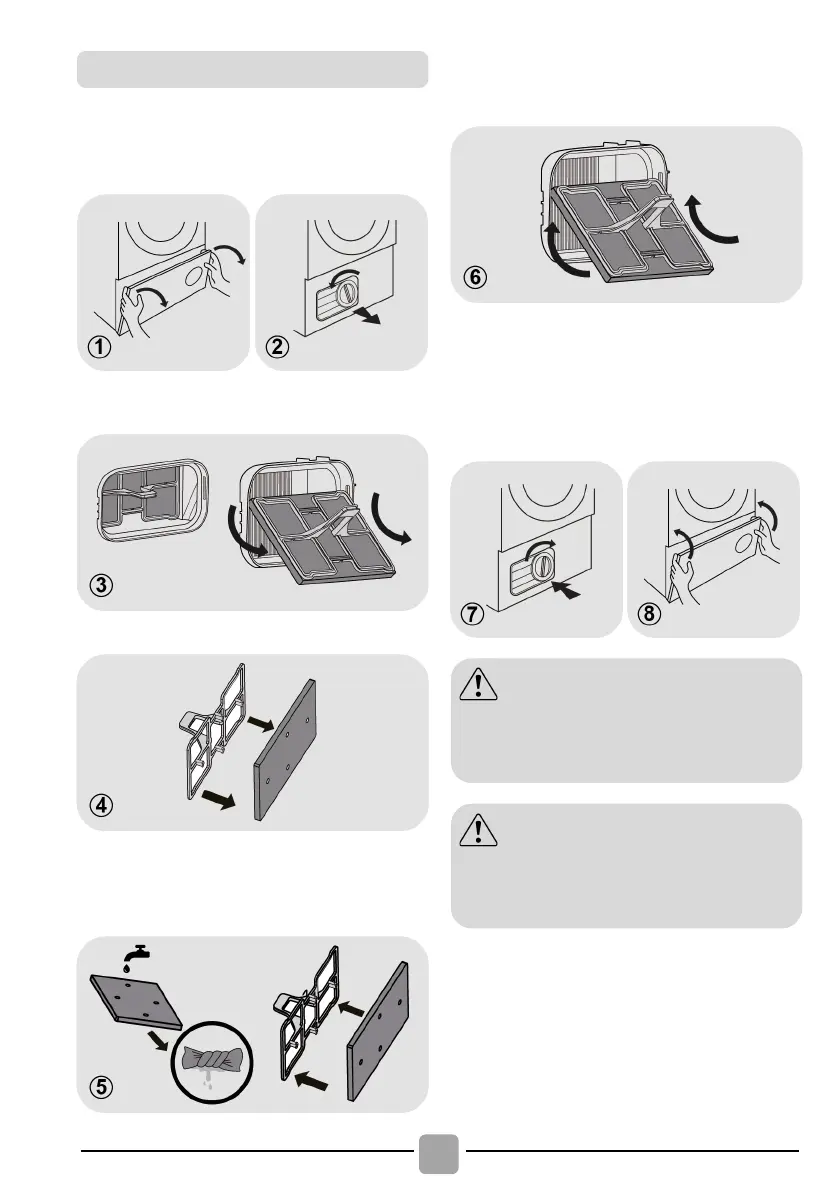 ①
②
③
④
⑤
⑥
⑦
⑧