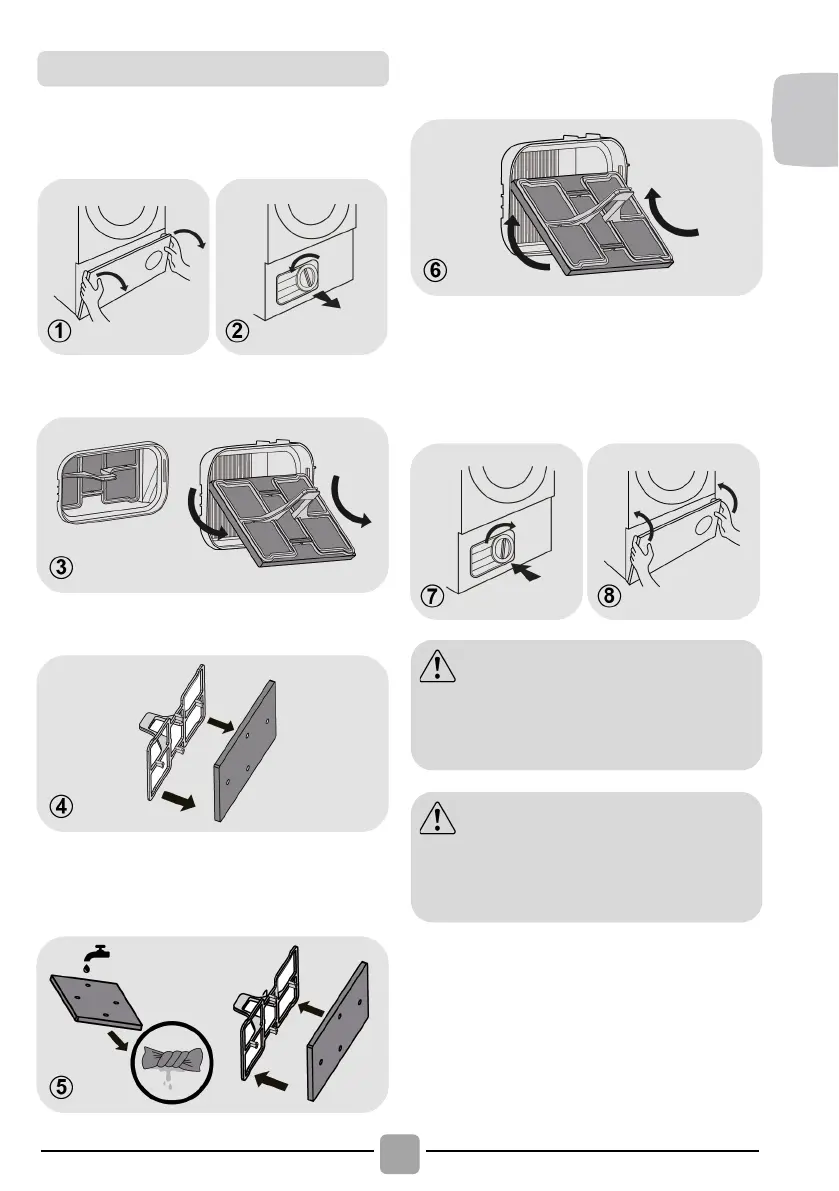 ①

②

③

④

⑤

⑥

⑦

⑧