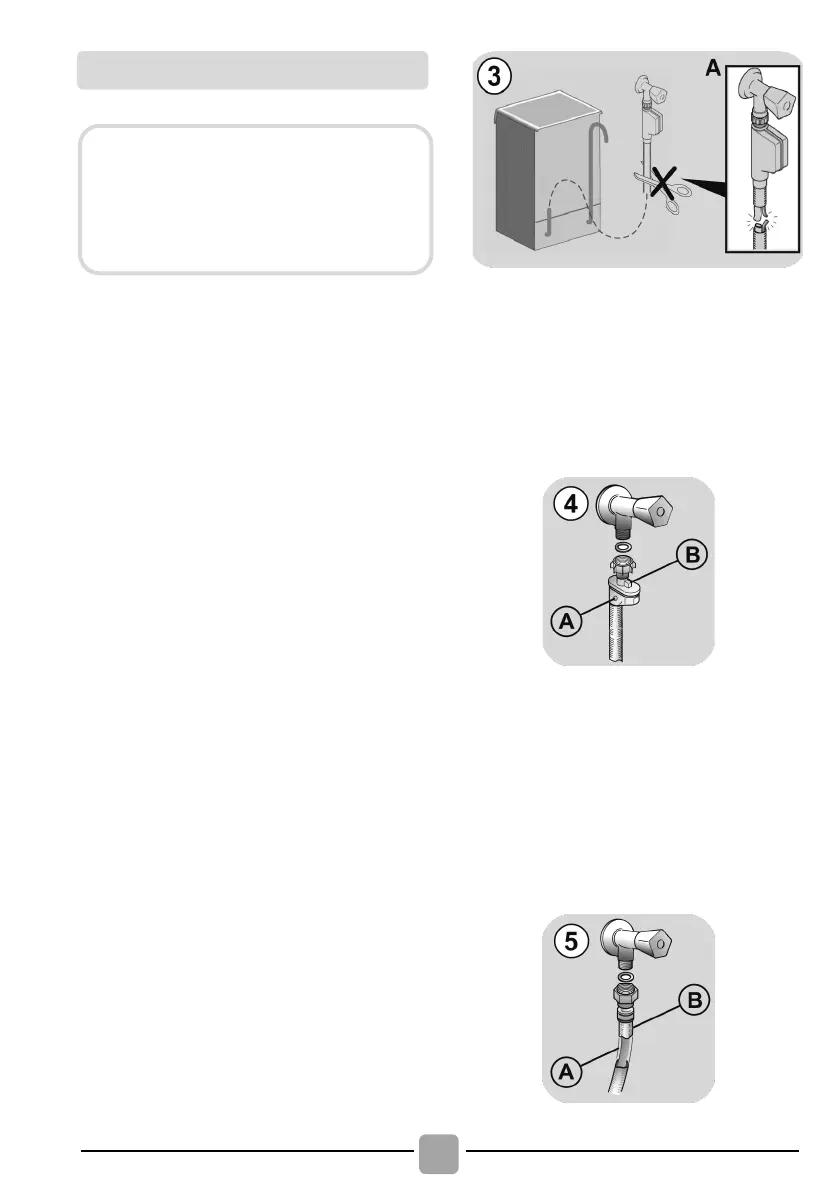 3

A

4

B

A

5

B

A