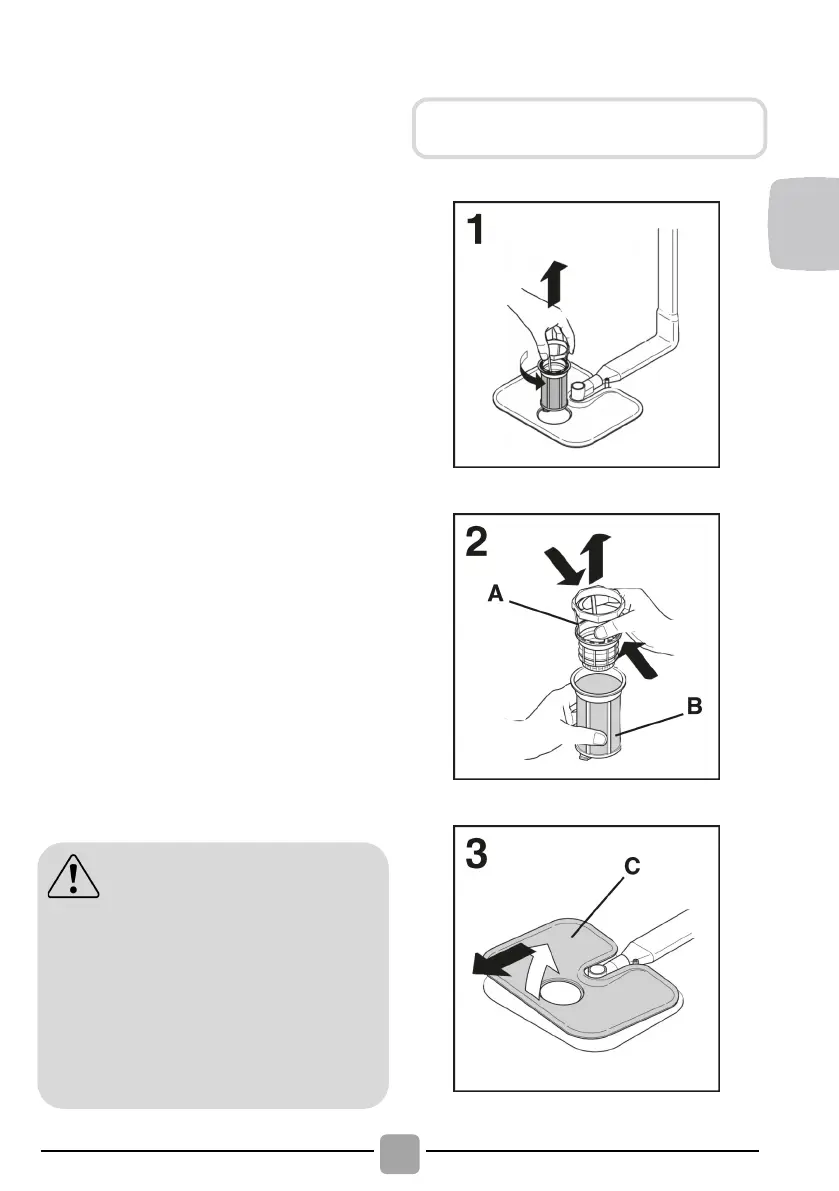 1

2

A

B

3

C