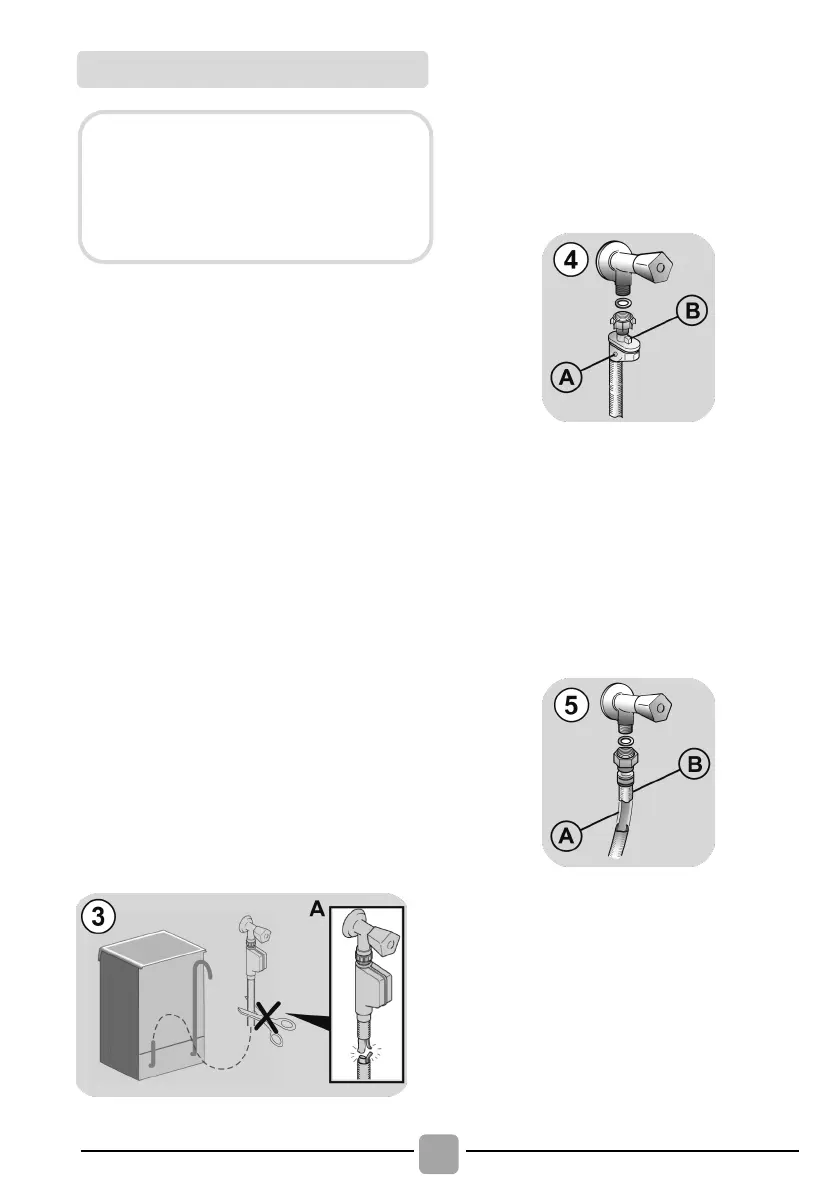 4

B

A

5

B

A

3

A