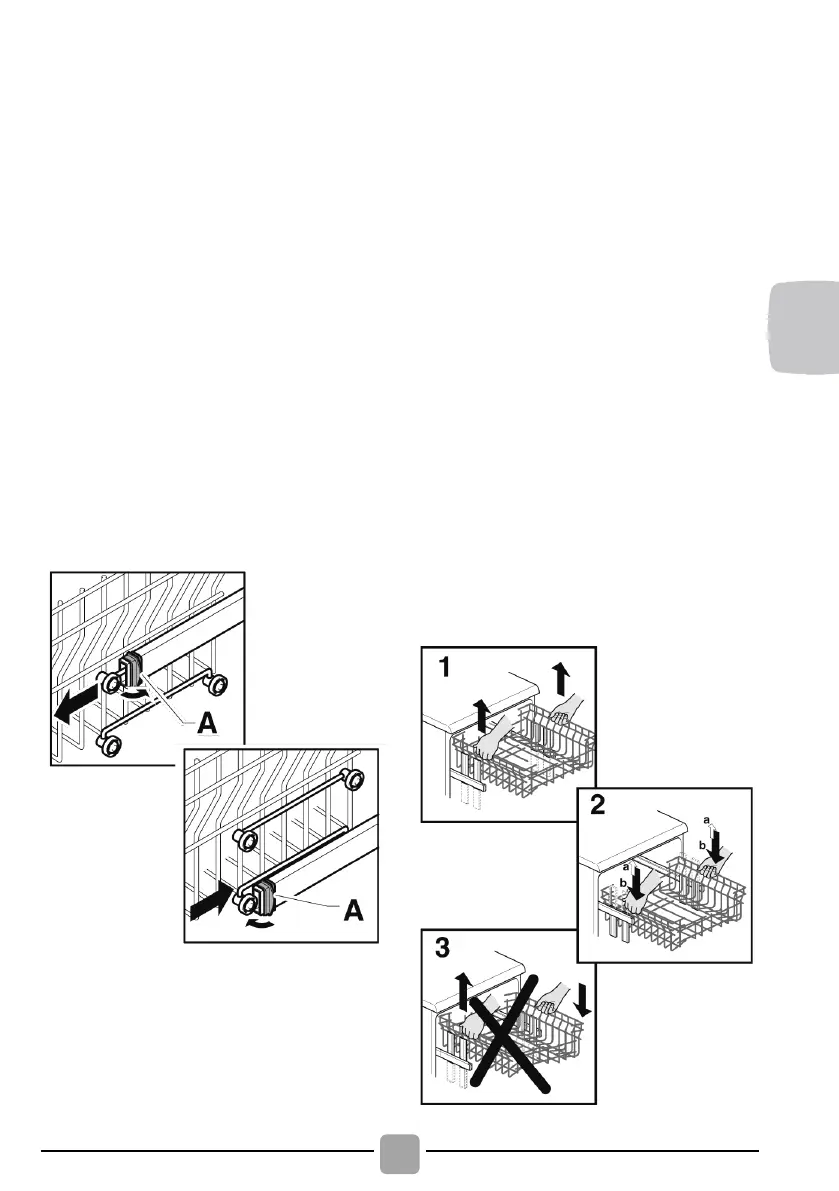 A

A

1

2

a

b

a

b

3