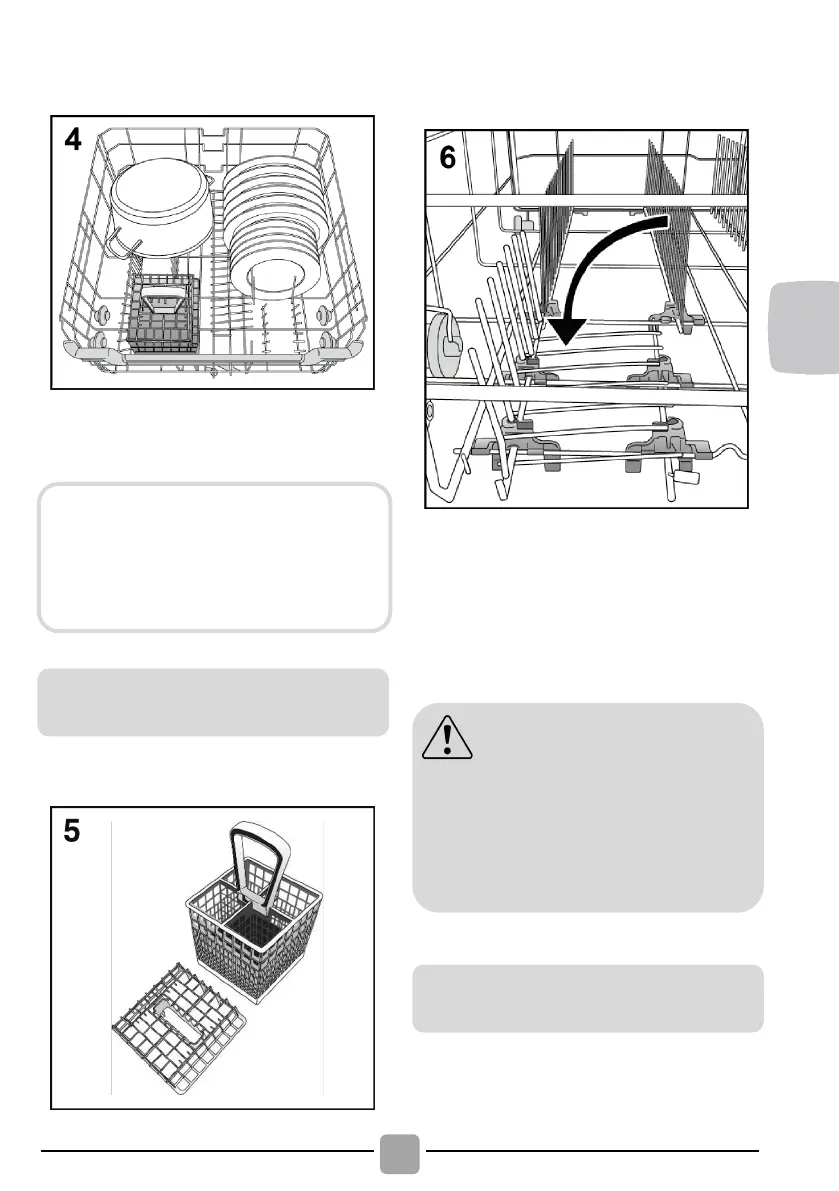 4

6

5