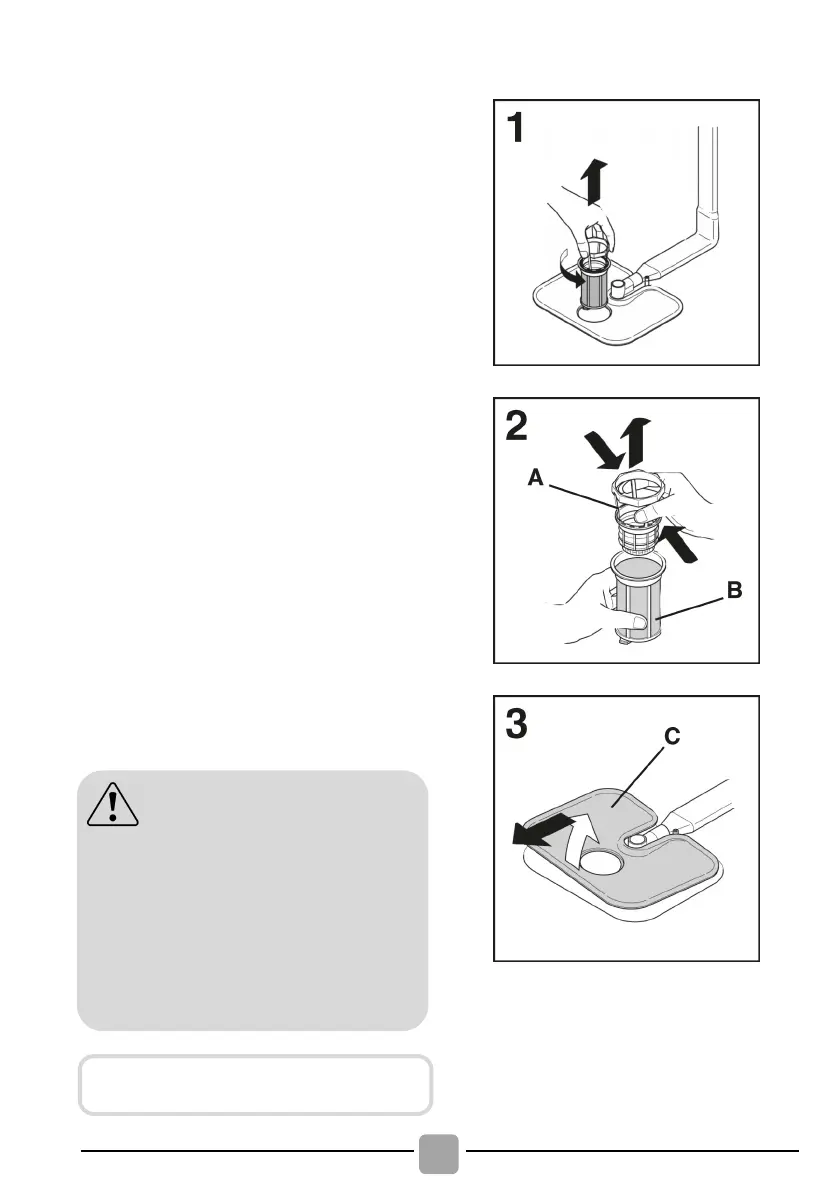 1

2

A

B

3

C