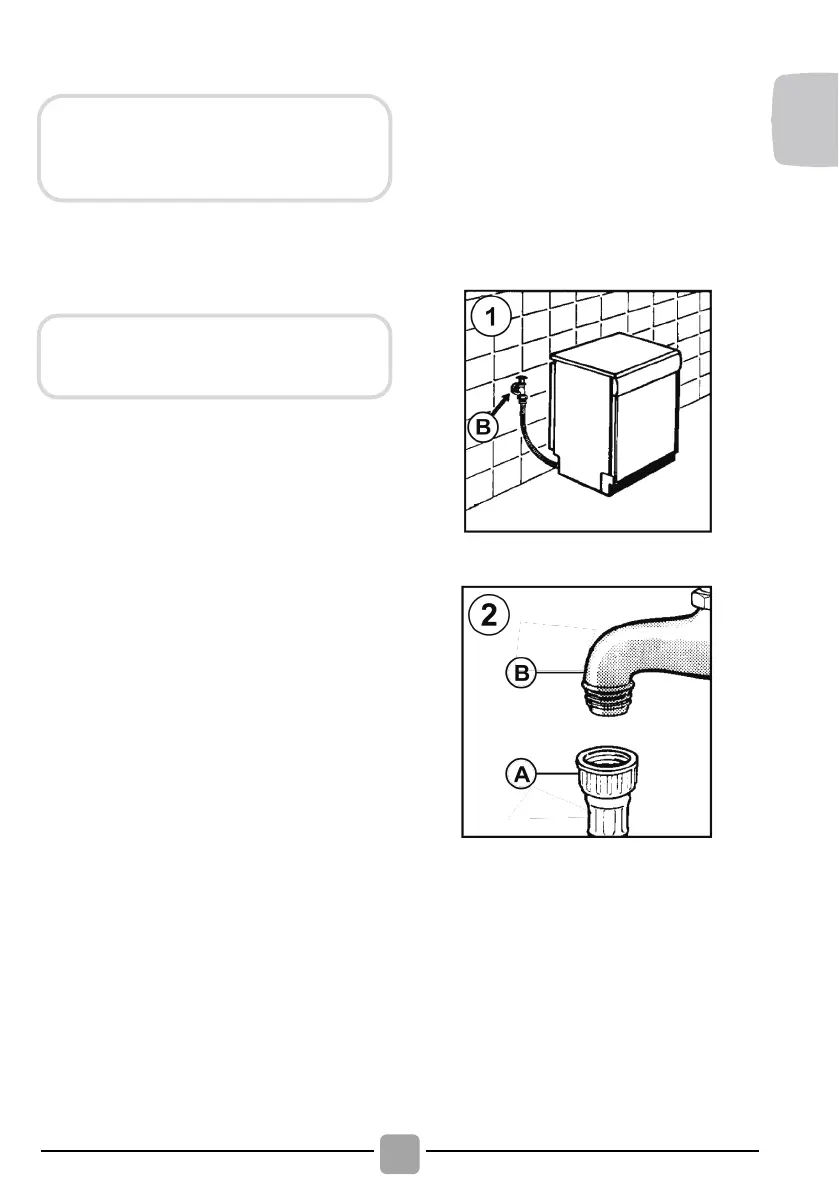 1

B

2

B

A