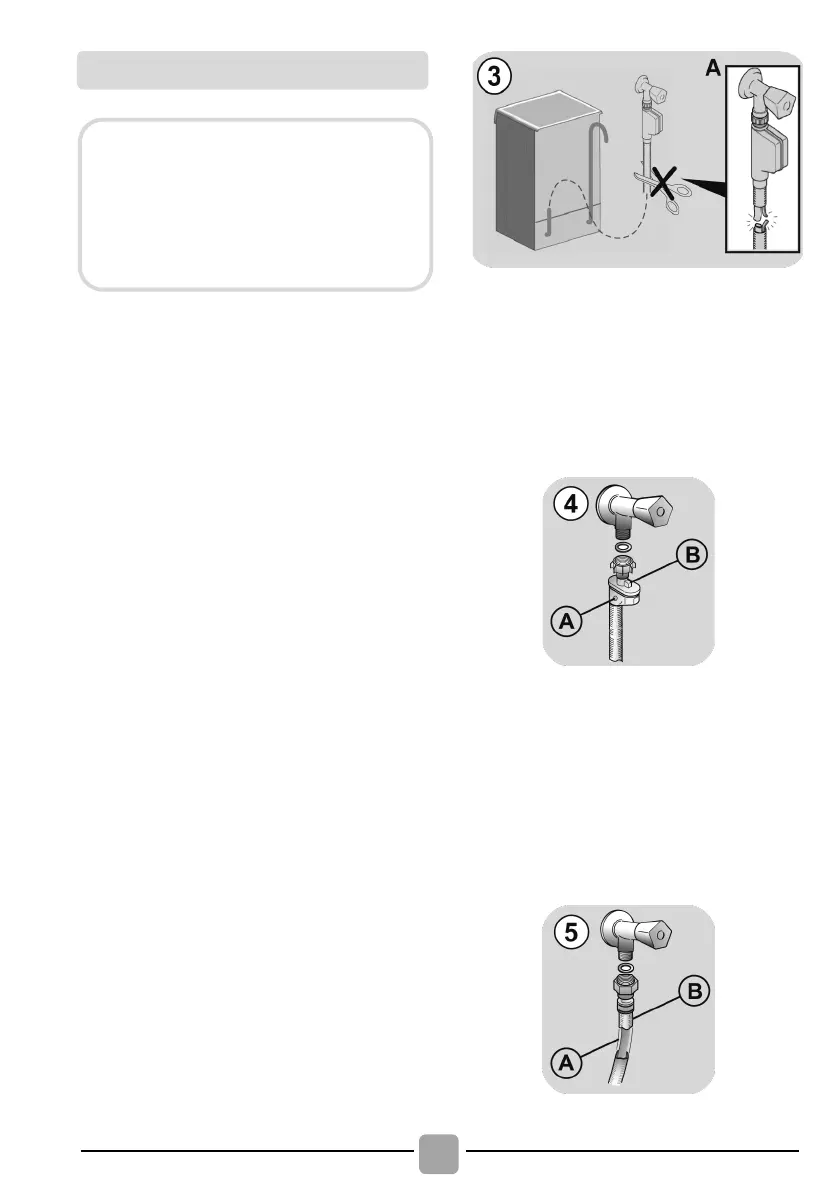 3
A

4
B
A

5
B
A