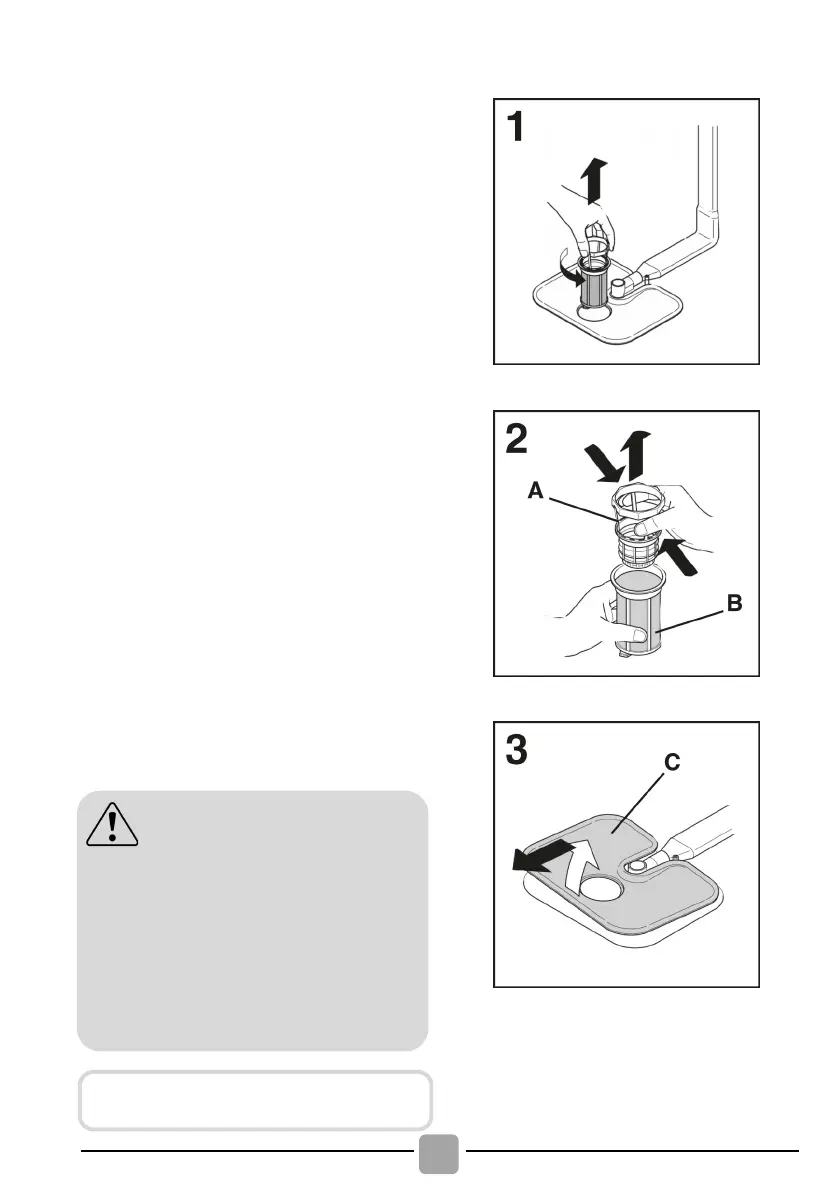 1

2

A

B

3

C