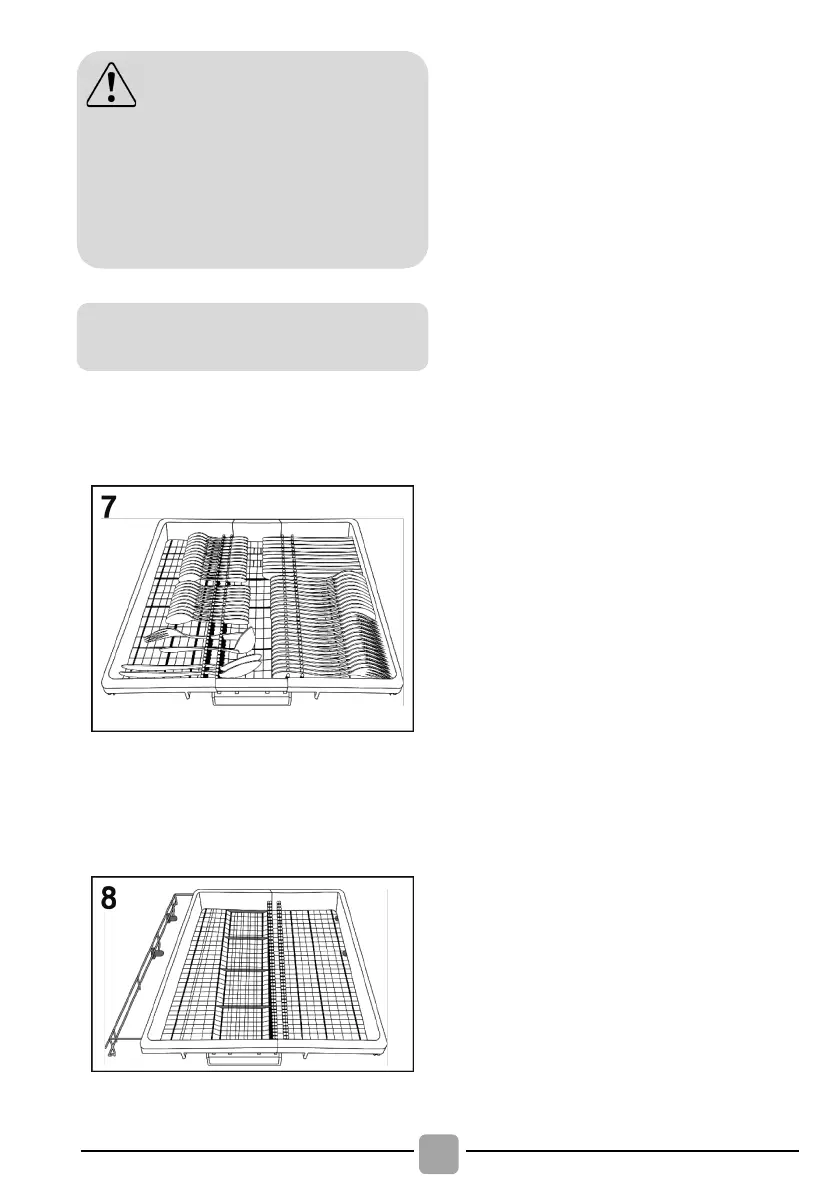 7

8