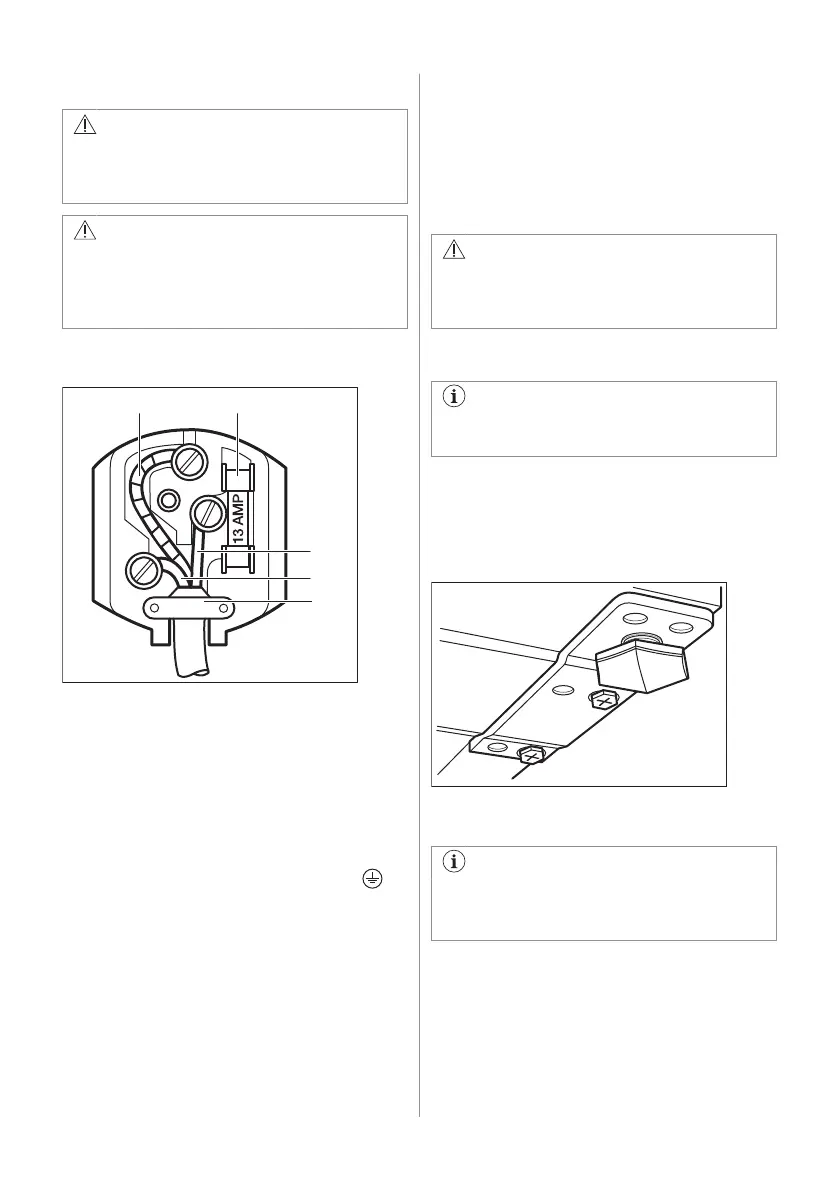 13 AMP