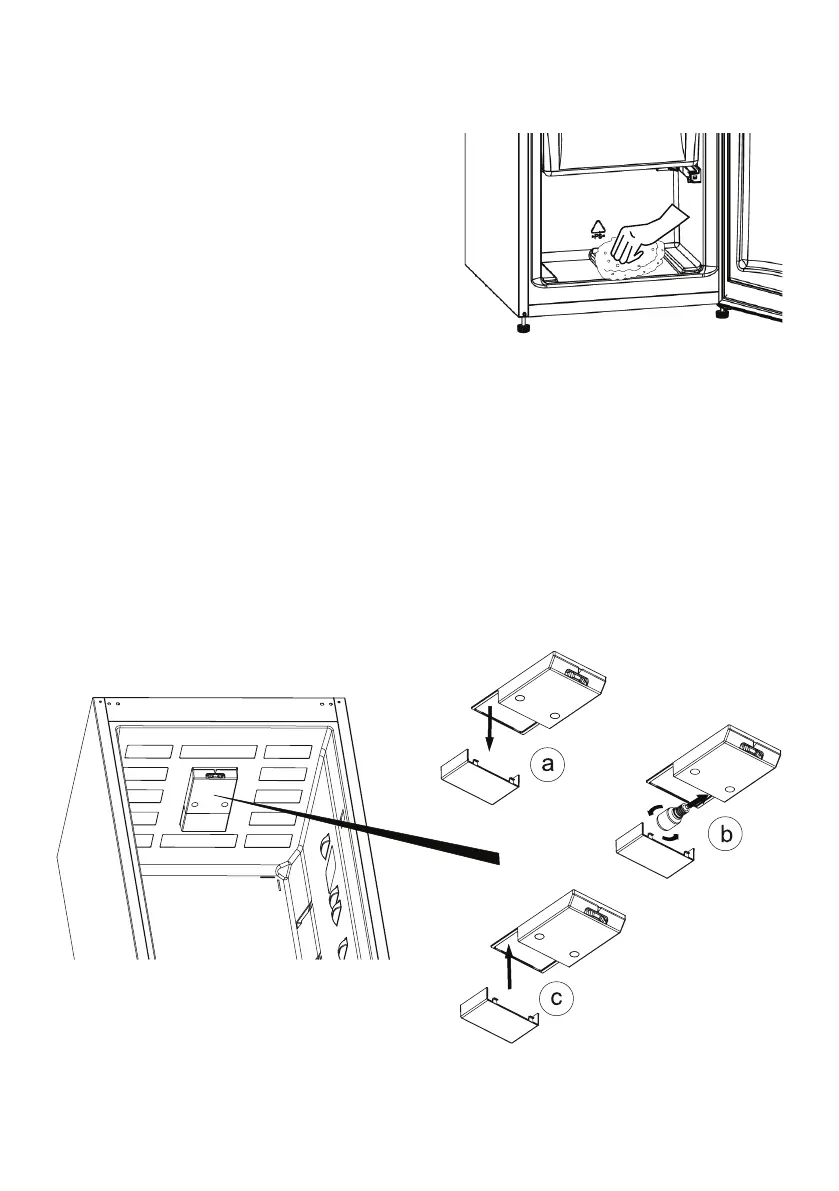 a

b

c