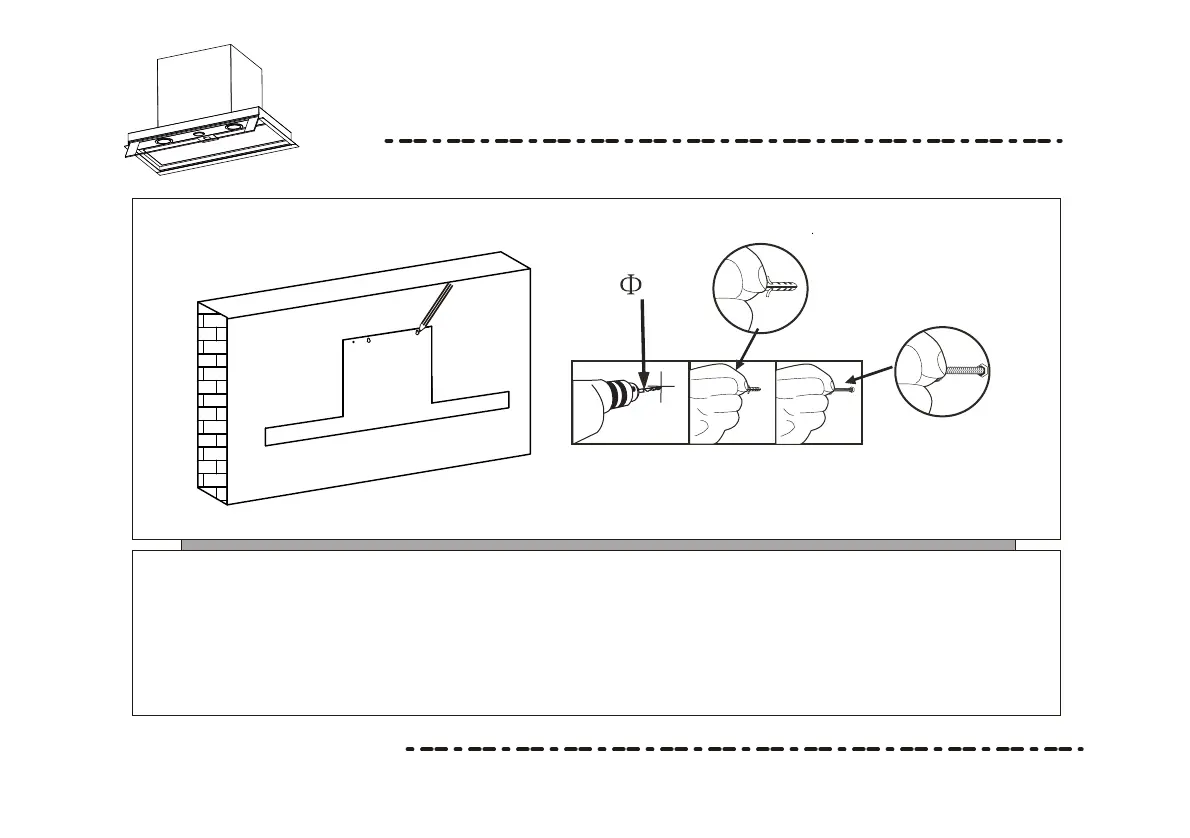 $\Phi$