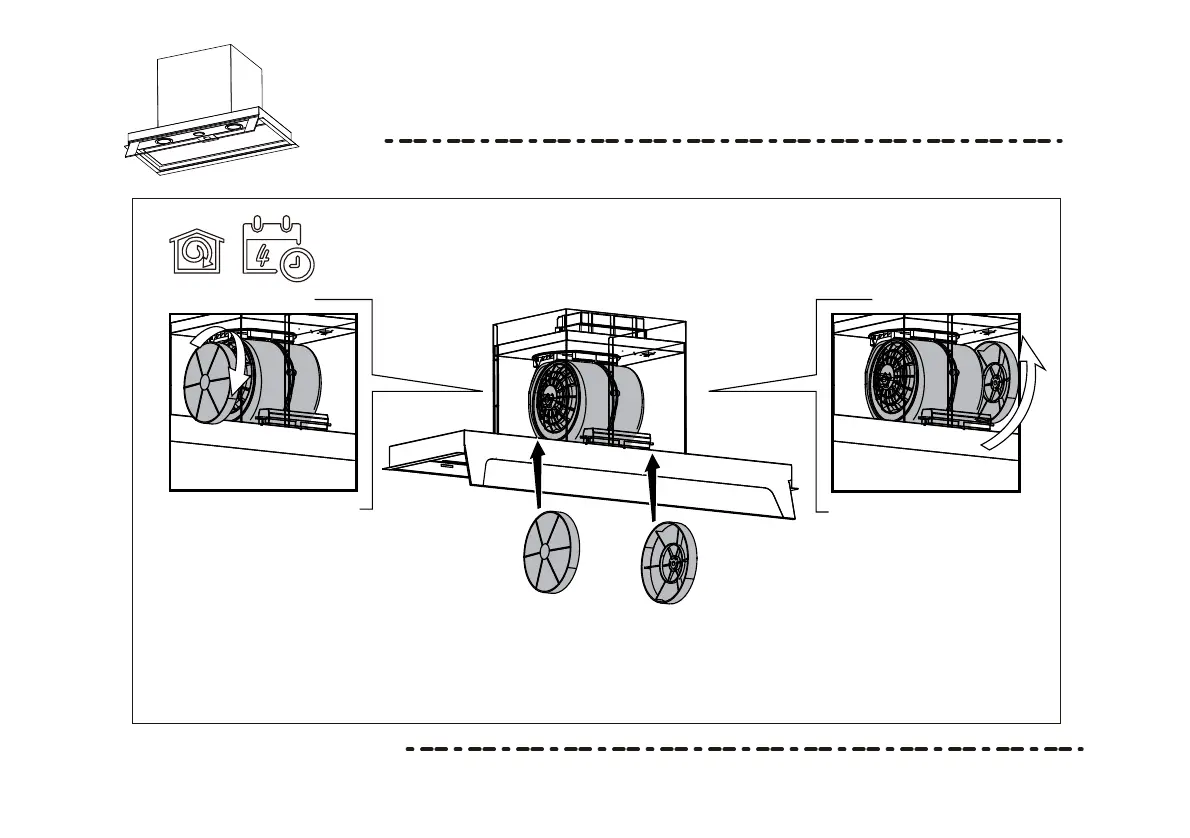 4