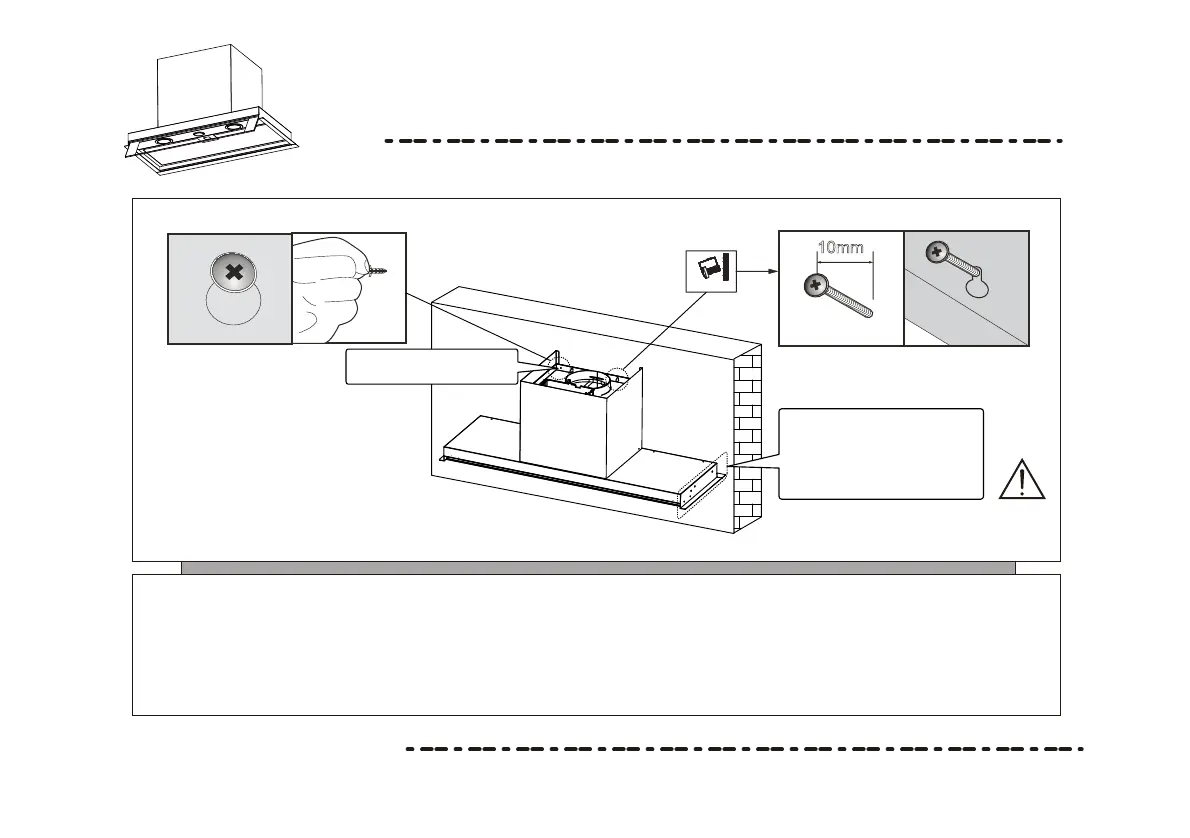 10mm