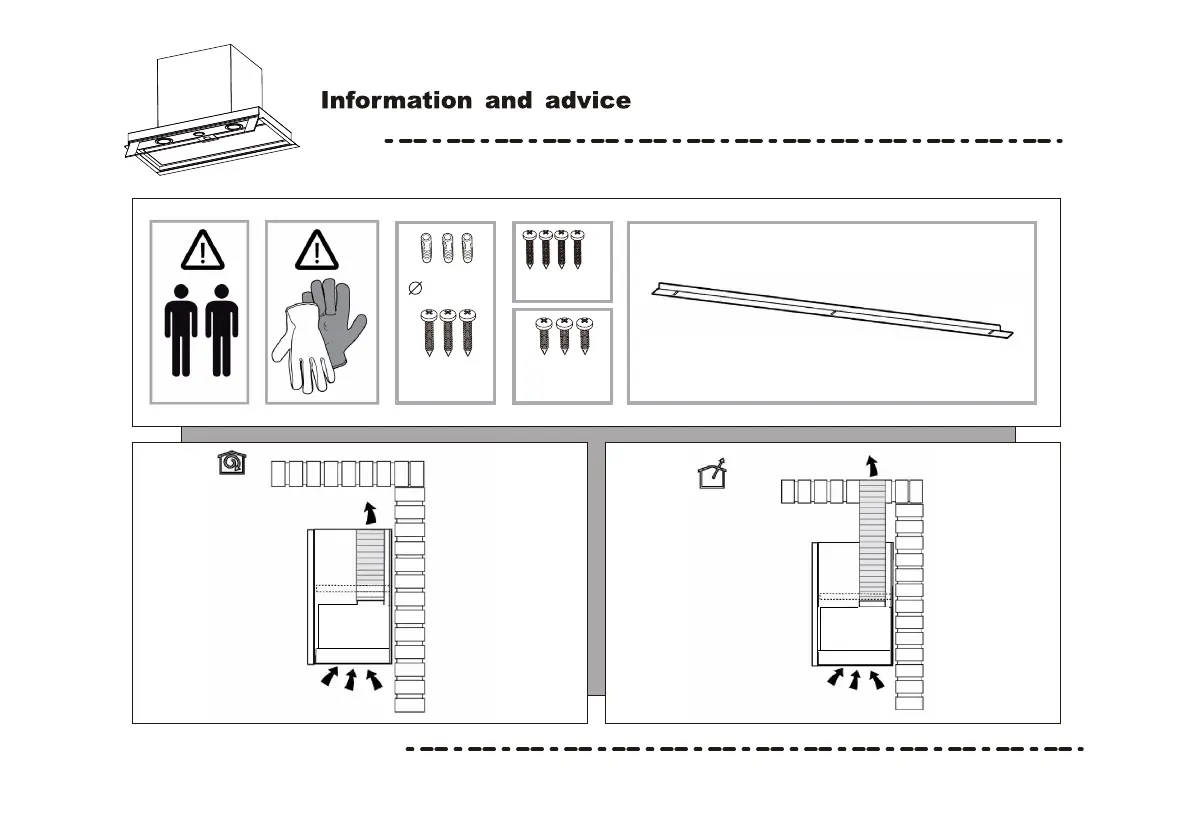 Information and advice

$\varnothing$