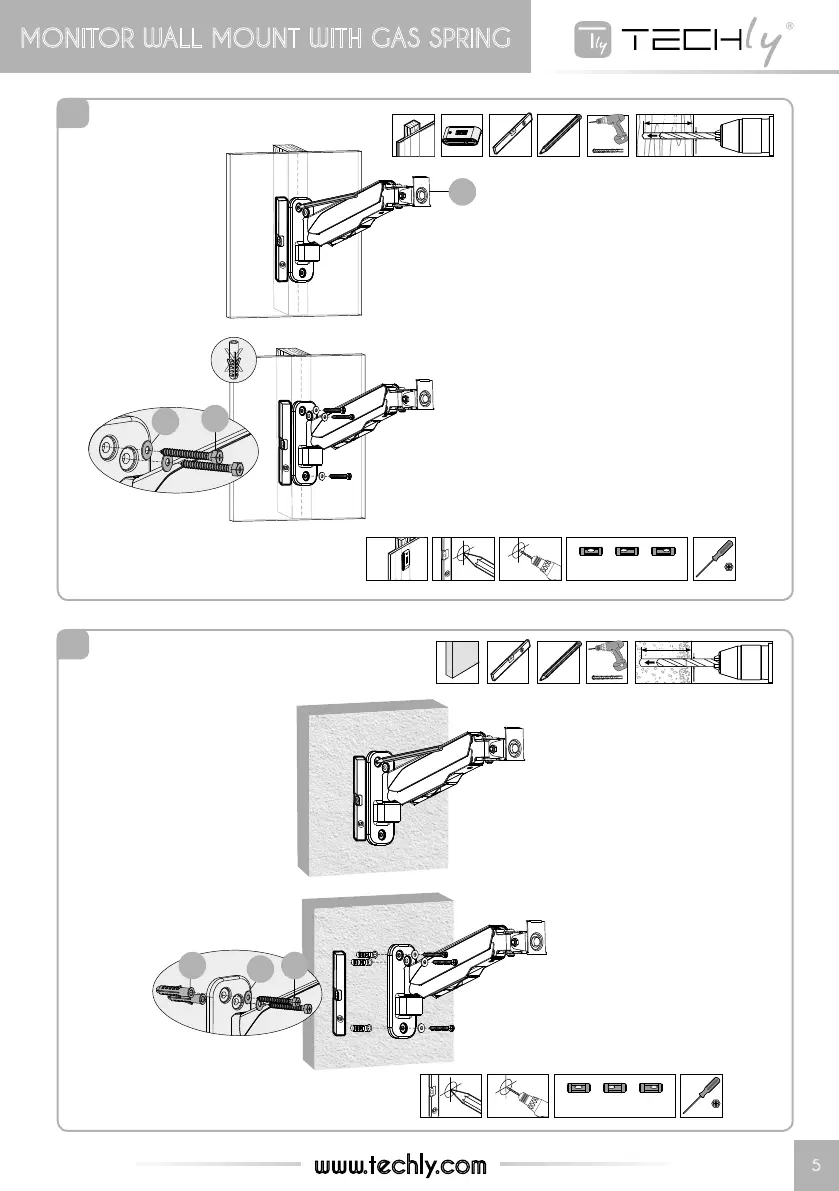 MONITOR WALL MOUNT WITH GAS SPRING

TECHly®

www.techly.com

5