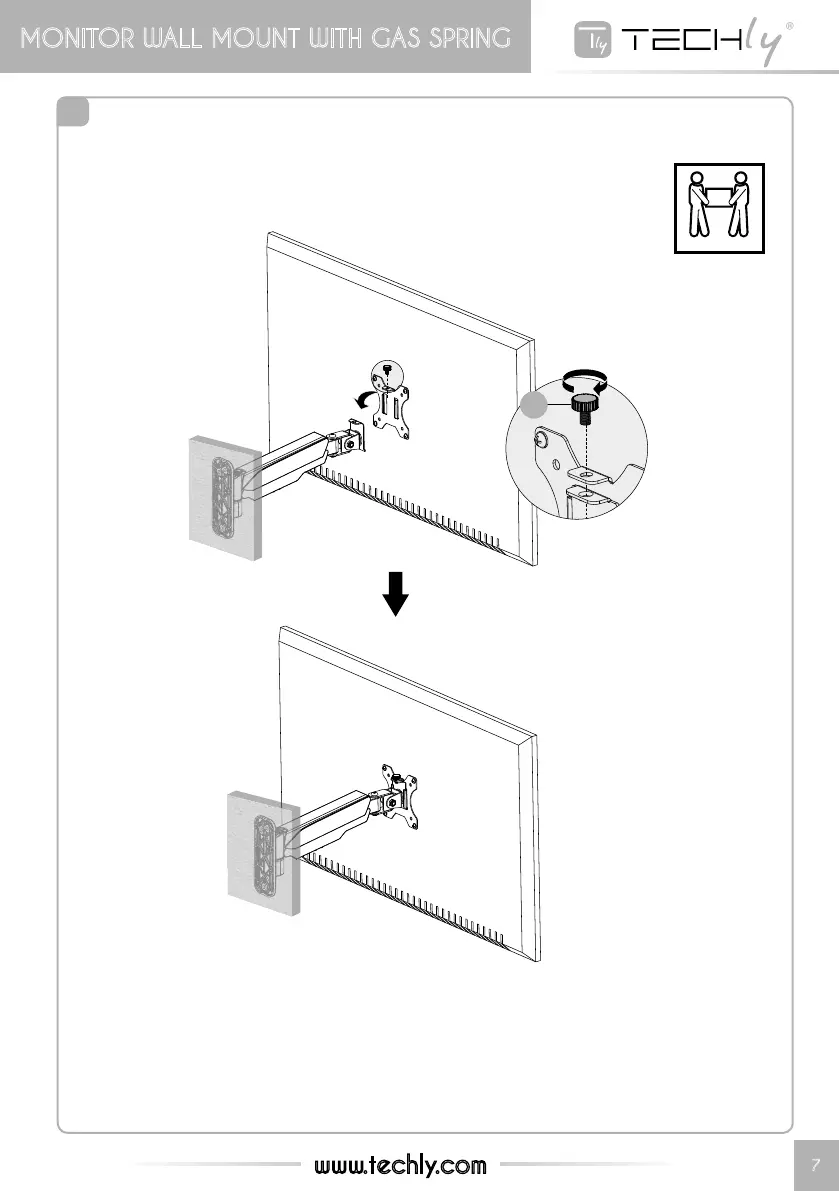 MONITOR WALL MOUNT WITH GAS SPRING

Tly TECHly®

www.techly.com

7