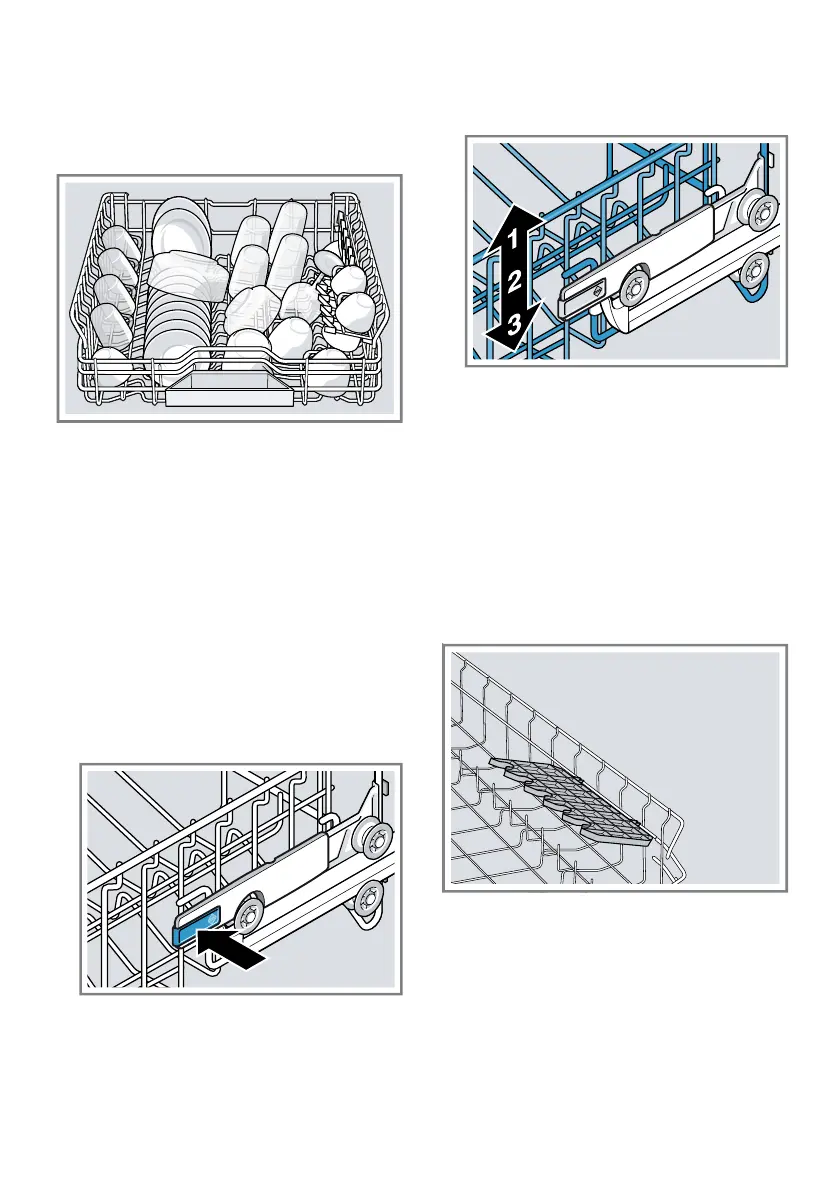 1
2
3