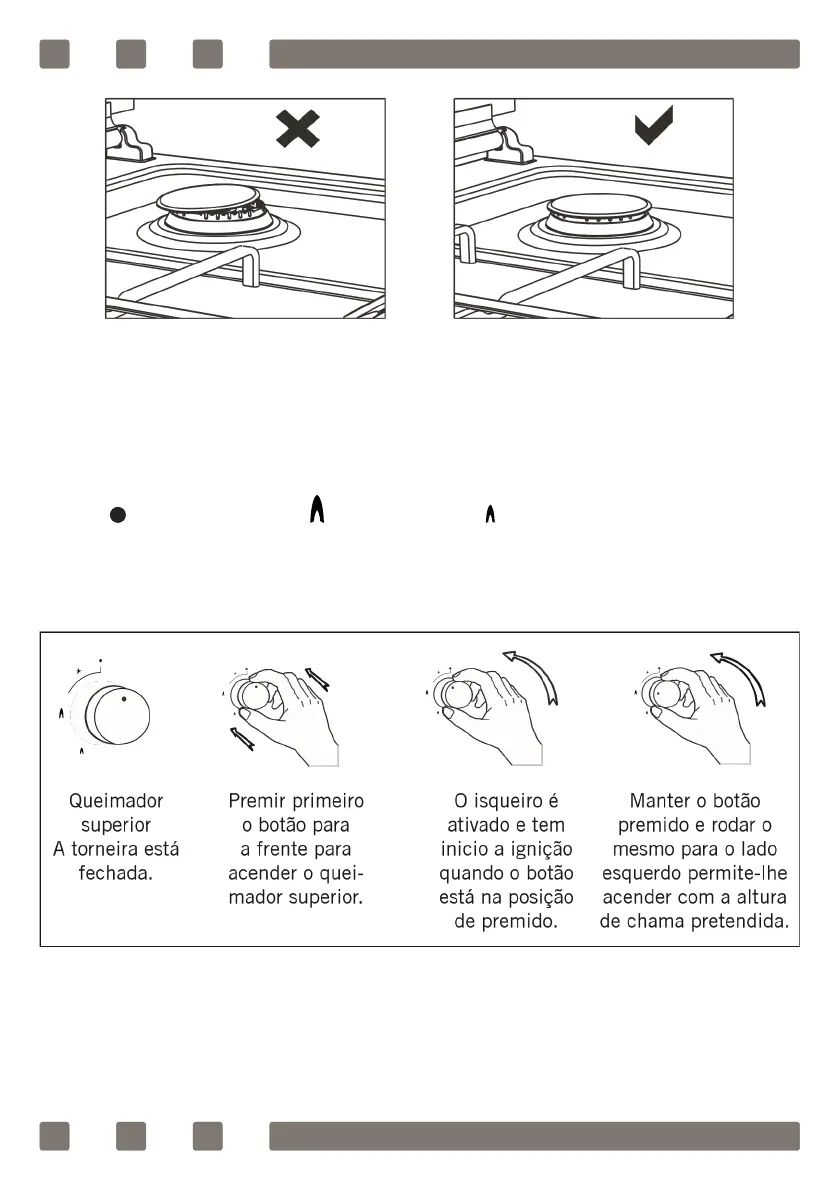 Queimador superior
A torneira está fechada.

Premir primeiro o botão para a frente para acender o queimador superior.

O isqueiro é ativado e tem inicio a ignição quando o botão está na posição de premido.

Manter o botão premido e rodar o mesmo para o lado esquerdo permite-lhe acender com a altura de chama pretendida.