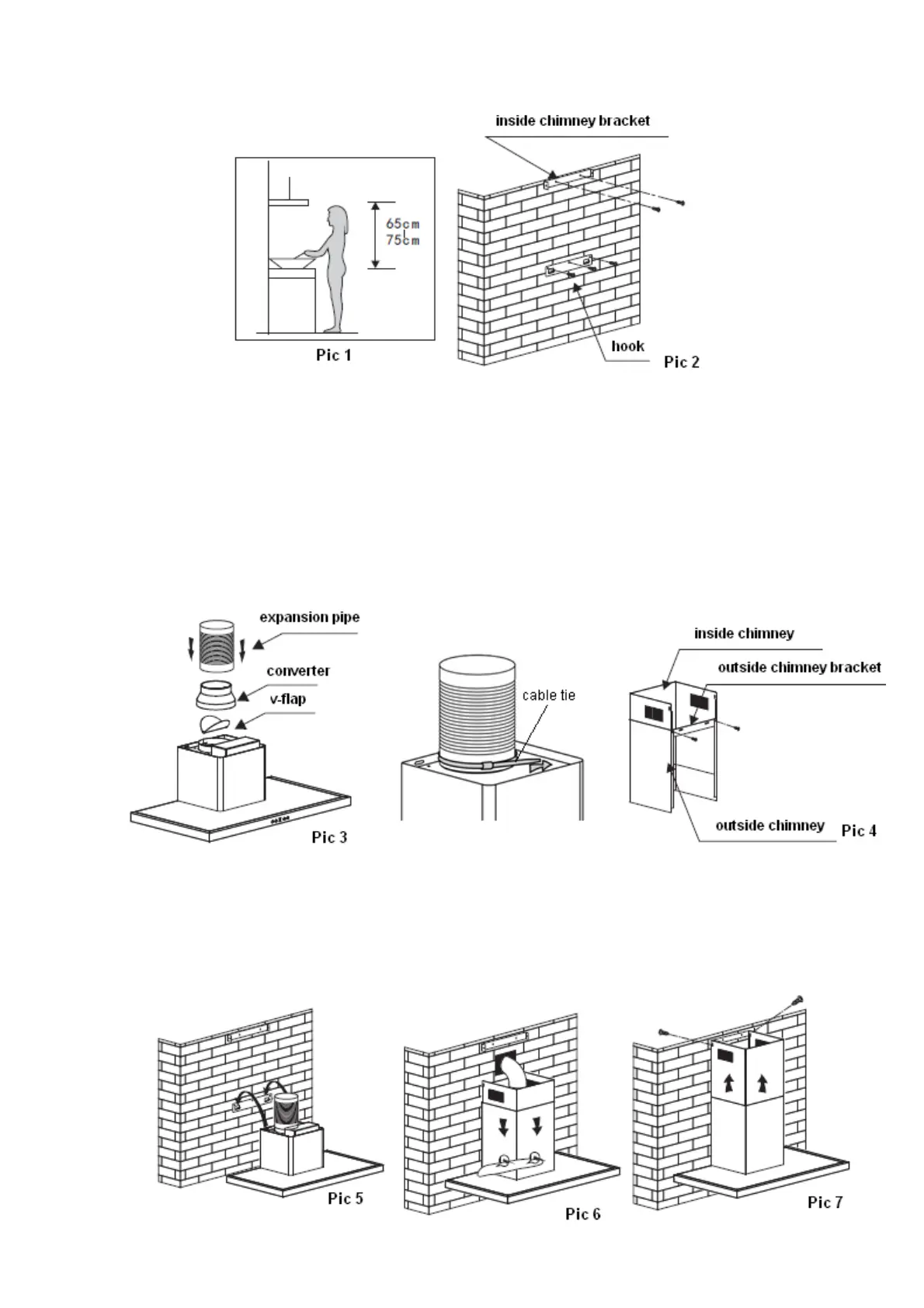 inside chimney bracket

65cm
75cm

Pic 1

hook

Pic 2

expansion pipe

converter

v-flap

Pic 3

cable tie

inside chimney

outside chimney bracket

outside chimney

Pic 4

Pic 5

Pic 6

Pic 7