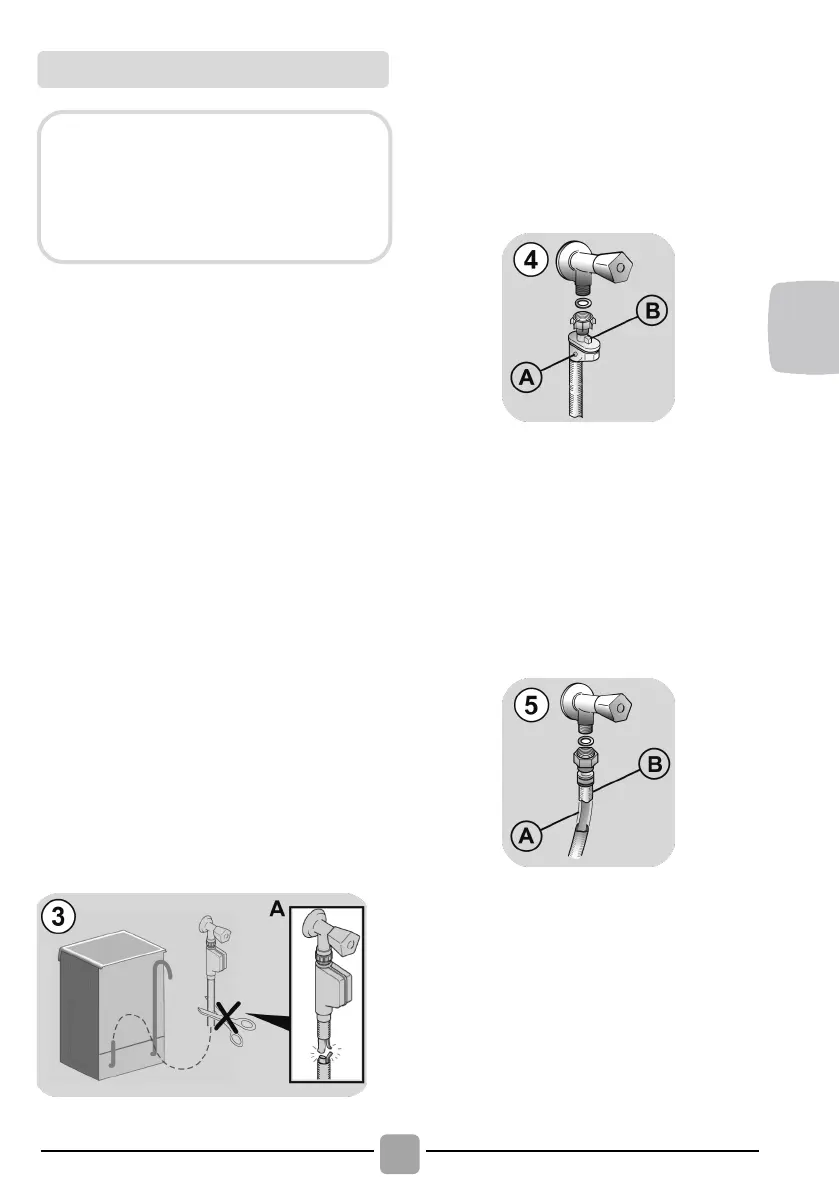 4

B

A

5

B

A

3

A