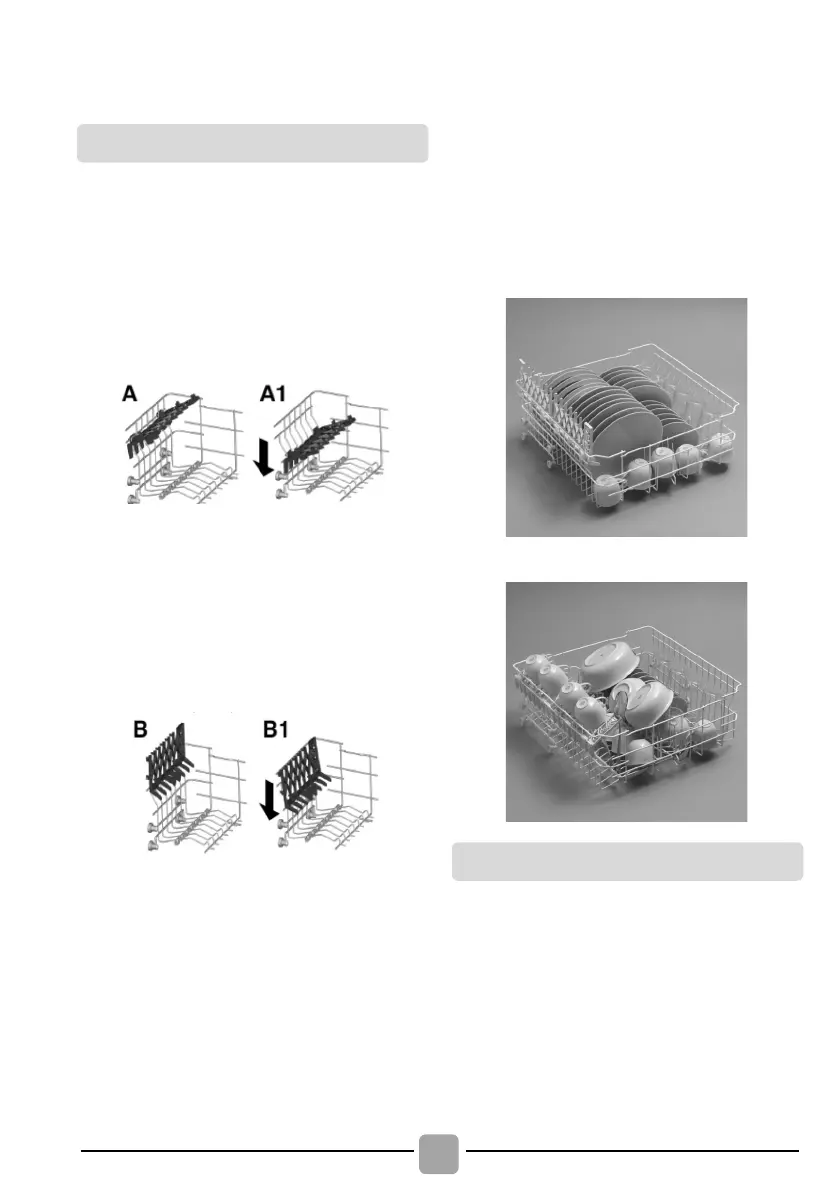 A

A1

B

B1