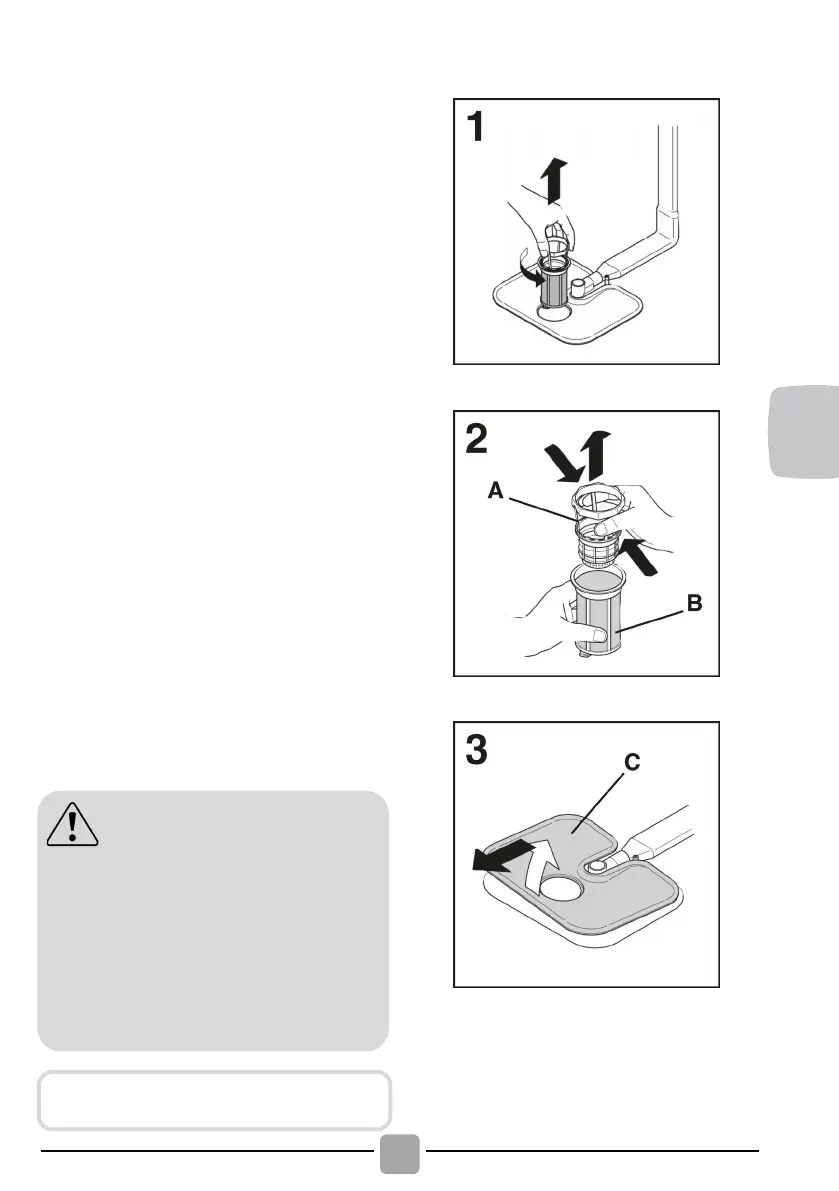 1

2

A

B

3

C